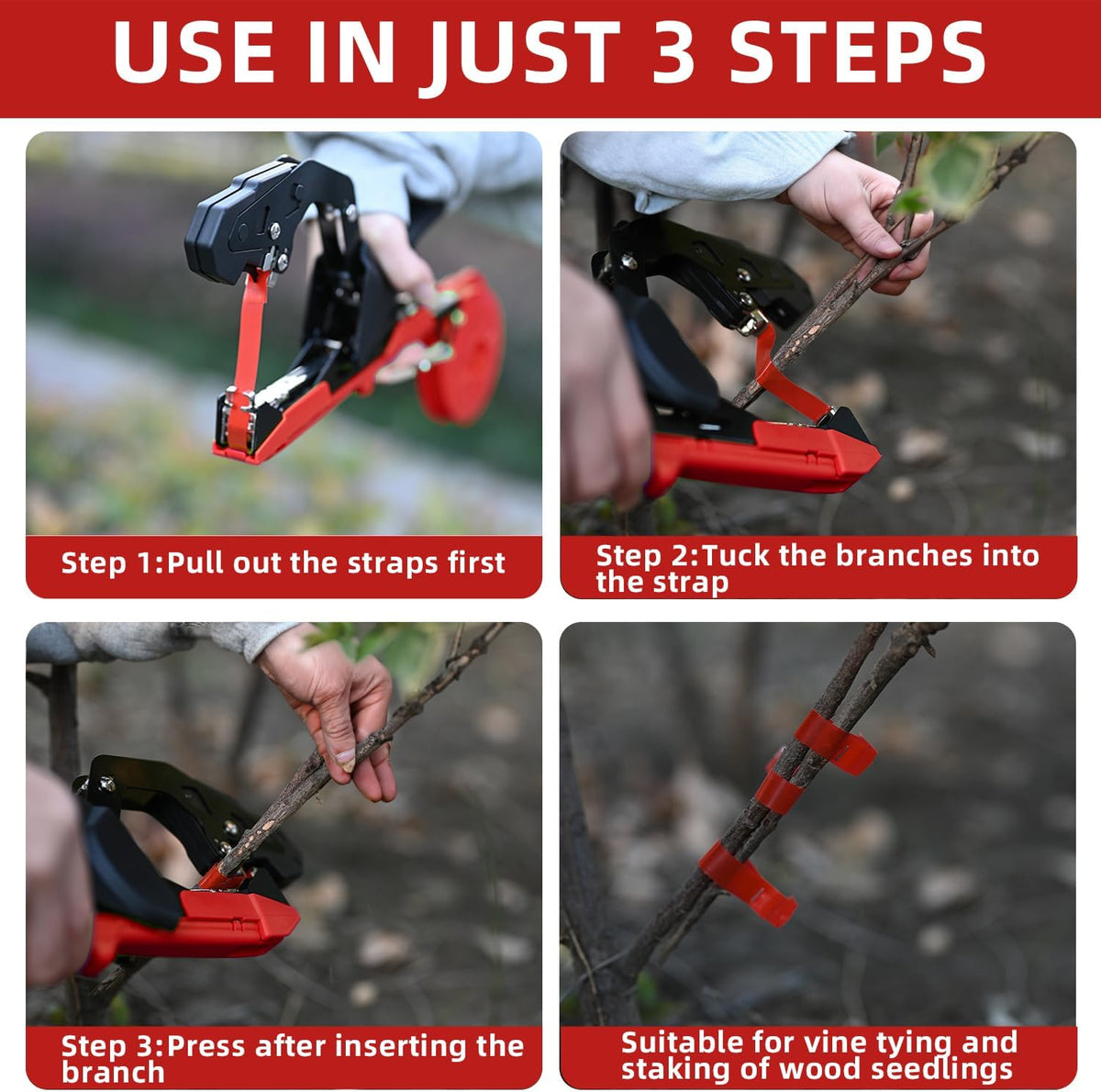 USE IN JUST 3 STEPS

Step 1:Pull out the straps first

Step 2:Tuck the branches into the strap

Step 3:Press after inserting the branch

Suitable for vine tying and staking of wood seedlings