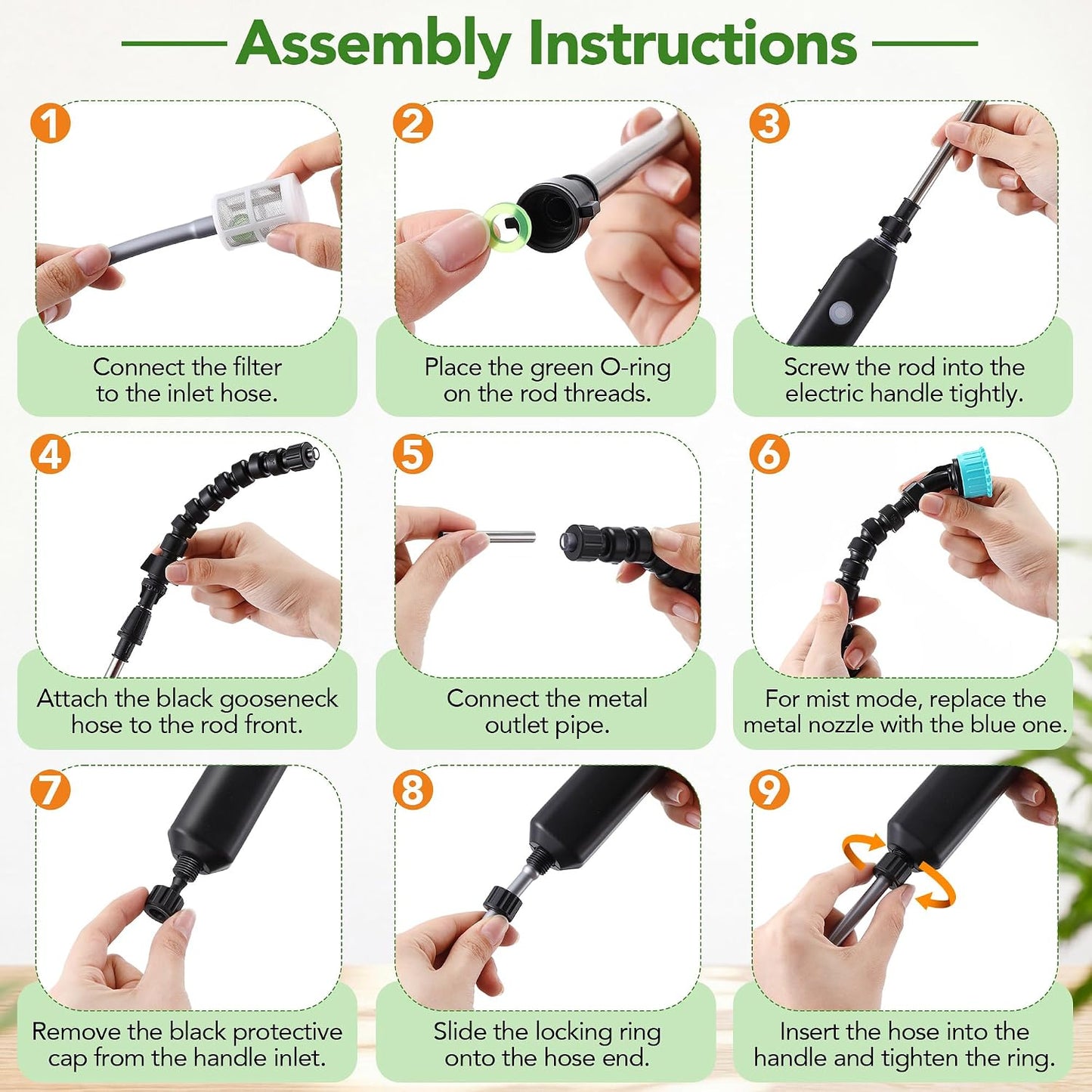 Assembly Instructions

1
Connect the filter to the inlet hose.

2
Place the green O-ring on the rod threads.

3
Screw the rod into the electric handle tightly.

4
Attach the black gooseneck hose to the rod front.

5
Connect the metal outlet pipe.

6
For mist mode, replace the metal nozzle with the blue one.

7
Remove the black protective cap from the handle inlet.

8
Slide the locking ring onto the hose end.

9
Insert the hose into the handle and tighten the ring.