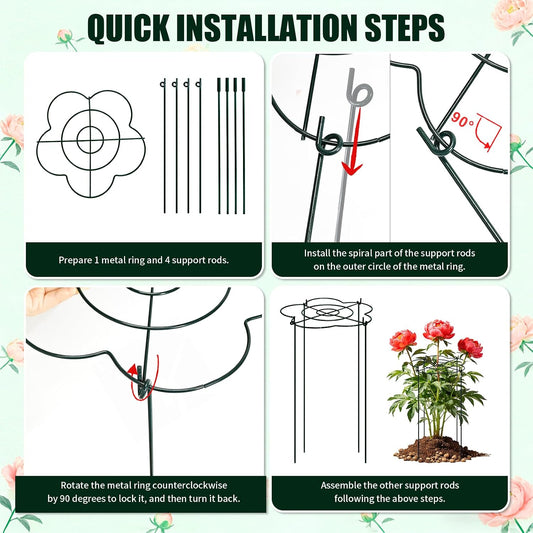 QUICK INSTALLATION STEPS

Prepare 1 metal ring and 4 support rods.

90°

Install the spiral part of the support rods on the outer circle of the metal ring.

Rotate the metal ring counterclockwise by 90 degrees to lock it, and then turn it back.

Assemble the other support rods following the above steps.