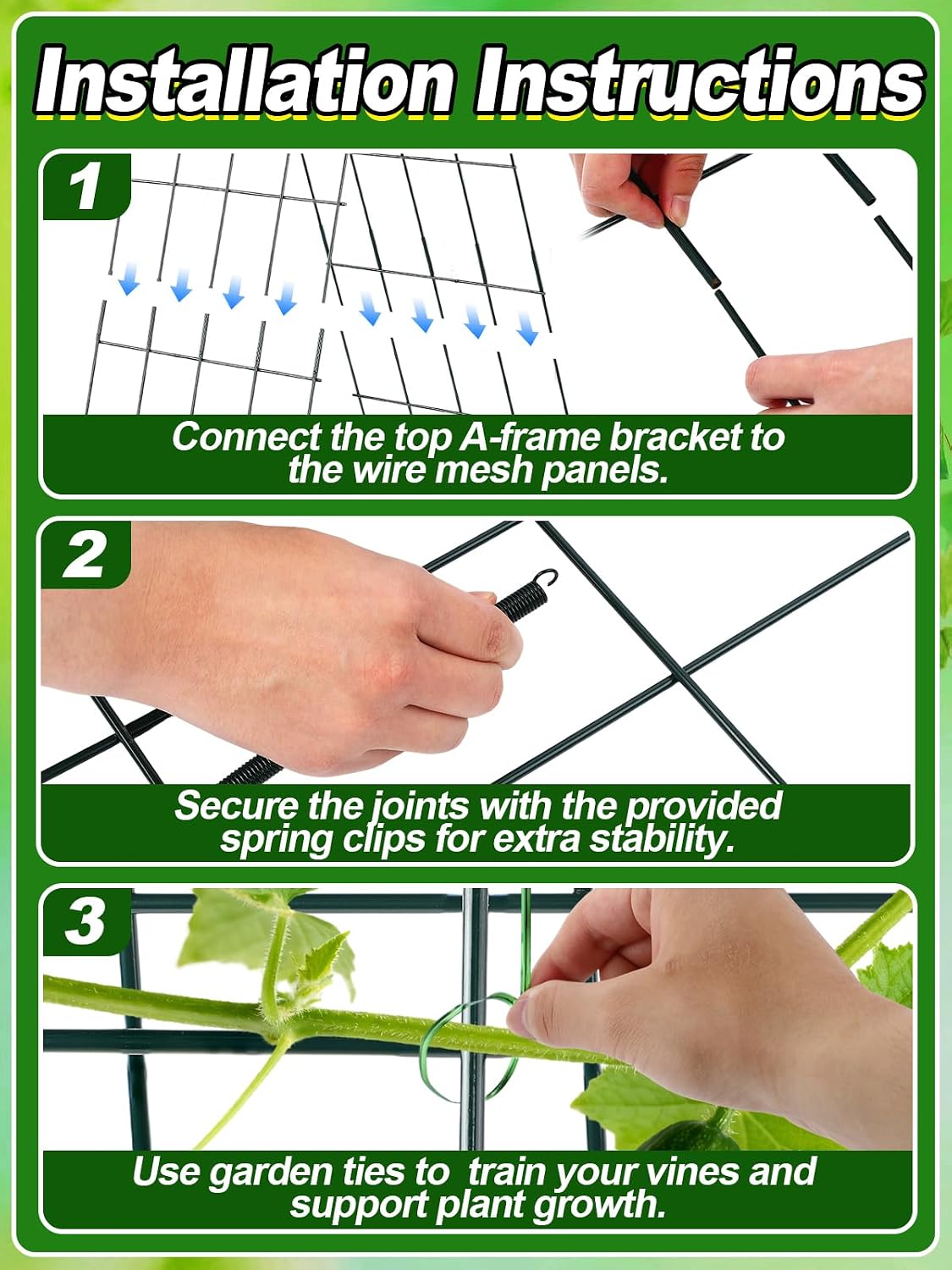 Installation Instructions

1

Connect the top A-frame bracket to the wire mesh panels.

2

Secure the joints with the provided spring clips for extra stability.

3

Use garden ties to  train your vines and support plant growth.