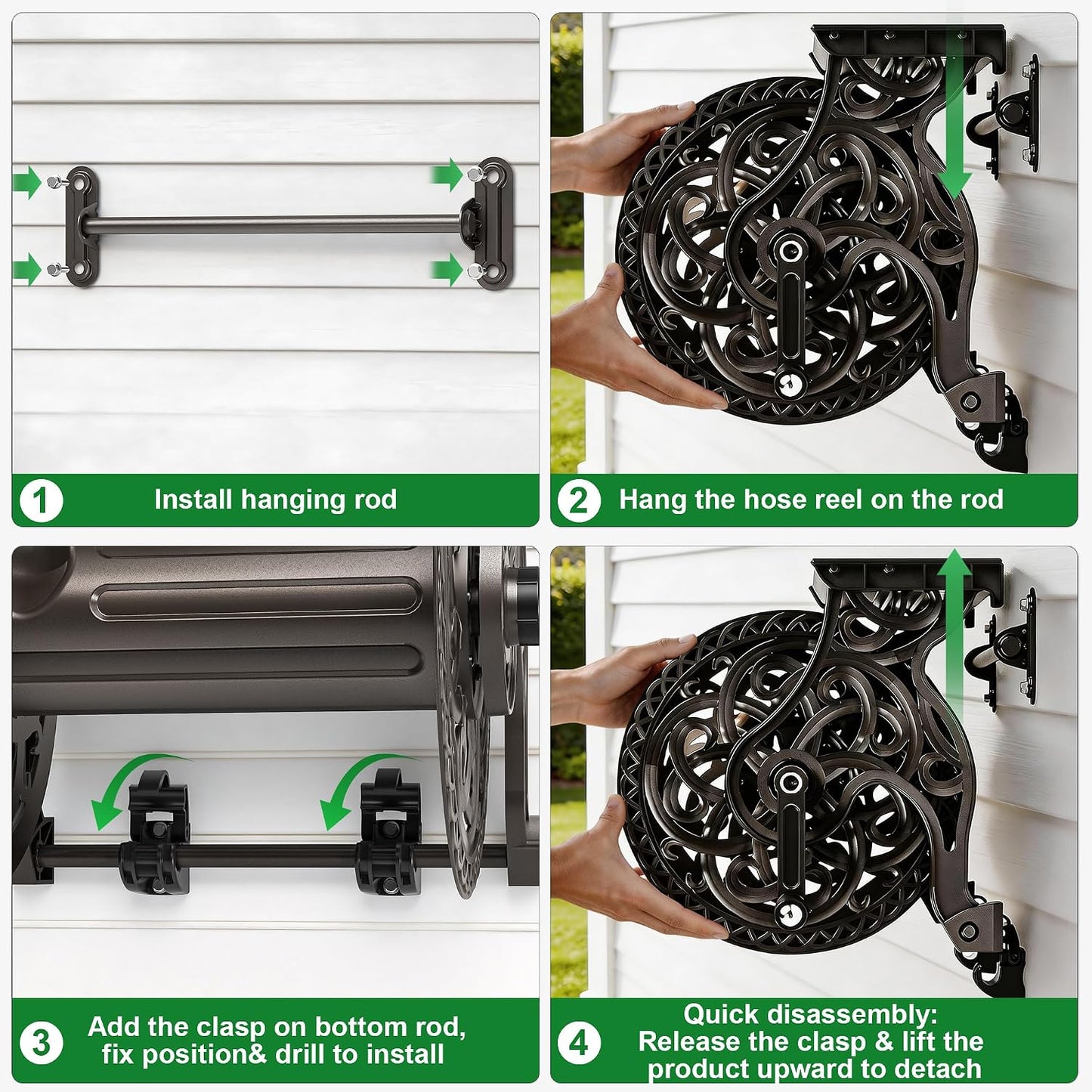 1 Install hanging rod

2 Hang the hose reel on the rod

3 Add the clasp on bottom rod, fix position& drill to install

4 Quick disassembly: Release the clasp & lift the product upward to detach