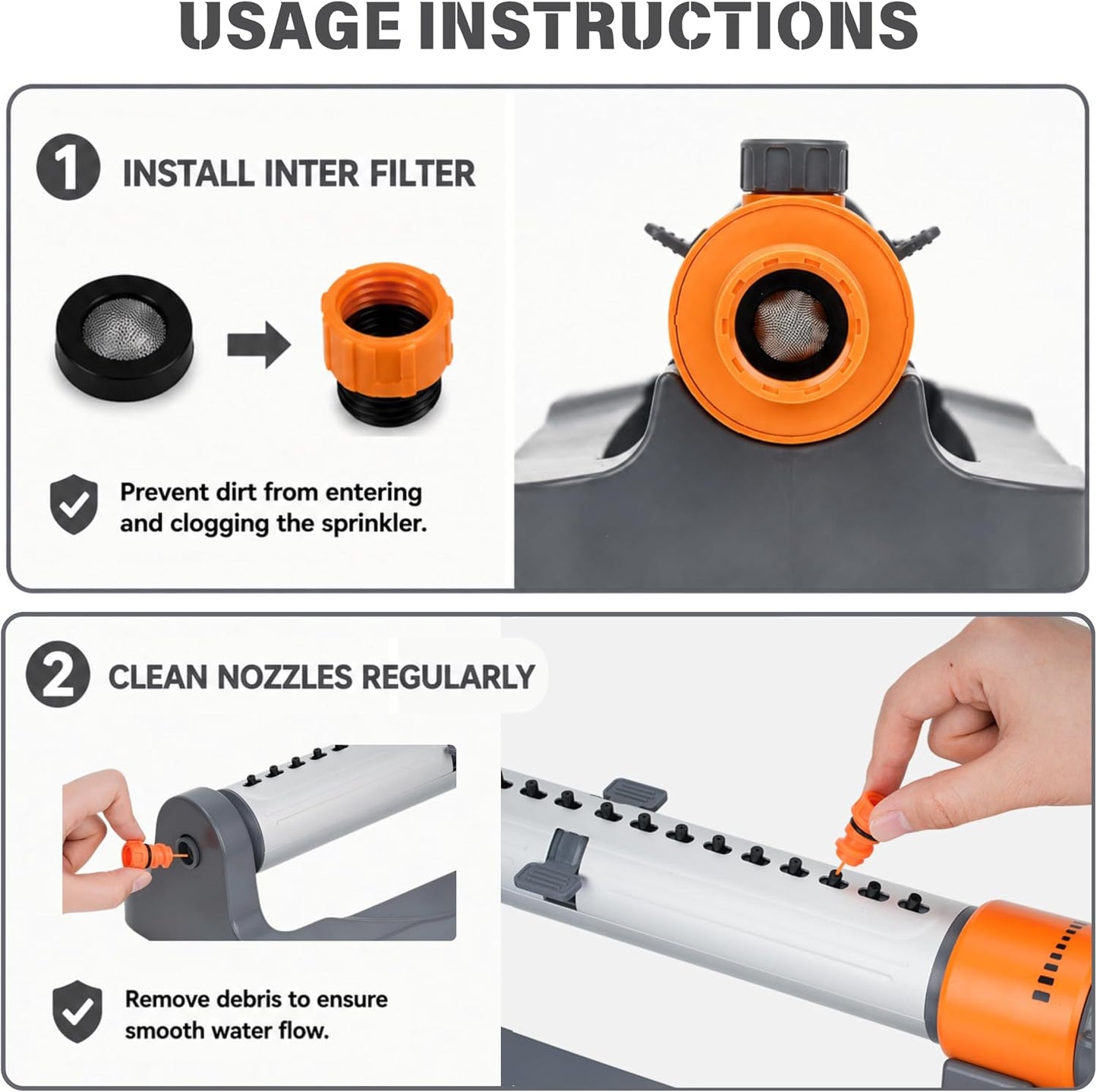 USAGE INSTRUCTIONS

1 INSTALL INTER FILTER

Prevent dirt from entering and clogging the sprinkler.

2 CLEAN NOZZLES REGULARLY

Remove debris to ensure smooth water flow.