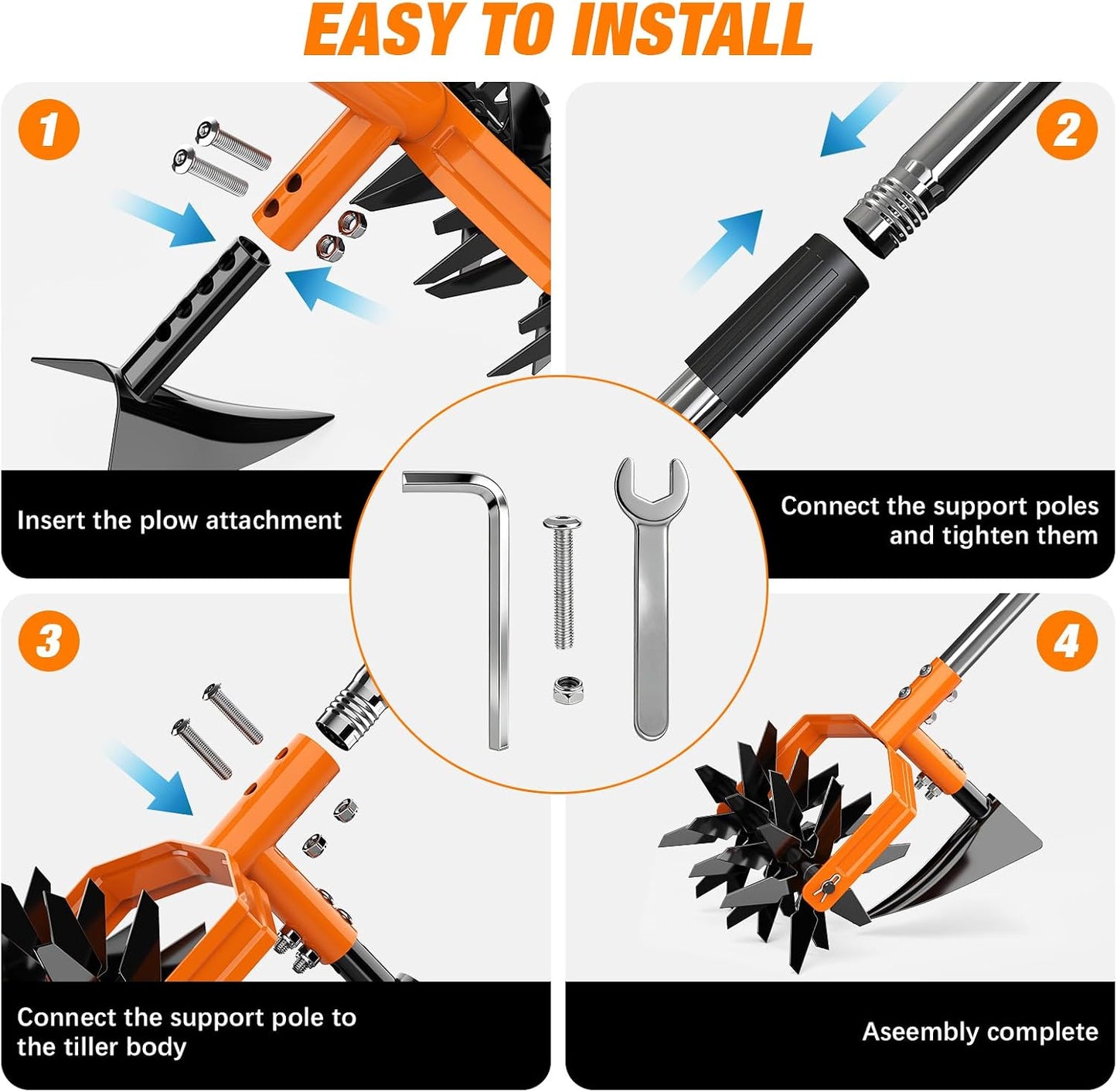 EASY TO INSTALL

1

Insert the plow attachment

2

Connect the support poles and tighten them

3

Connect the support pole to the tiller body

4

Asembly complete