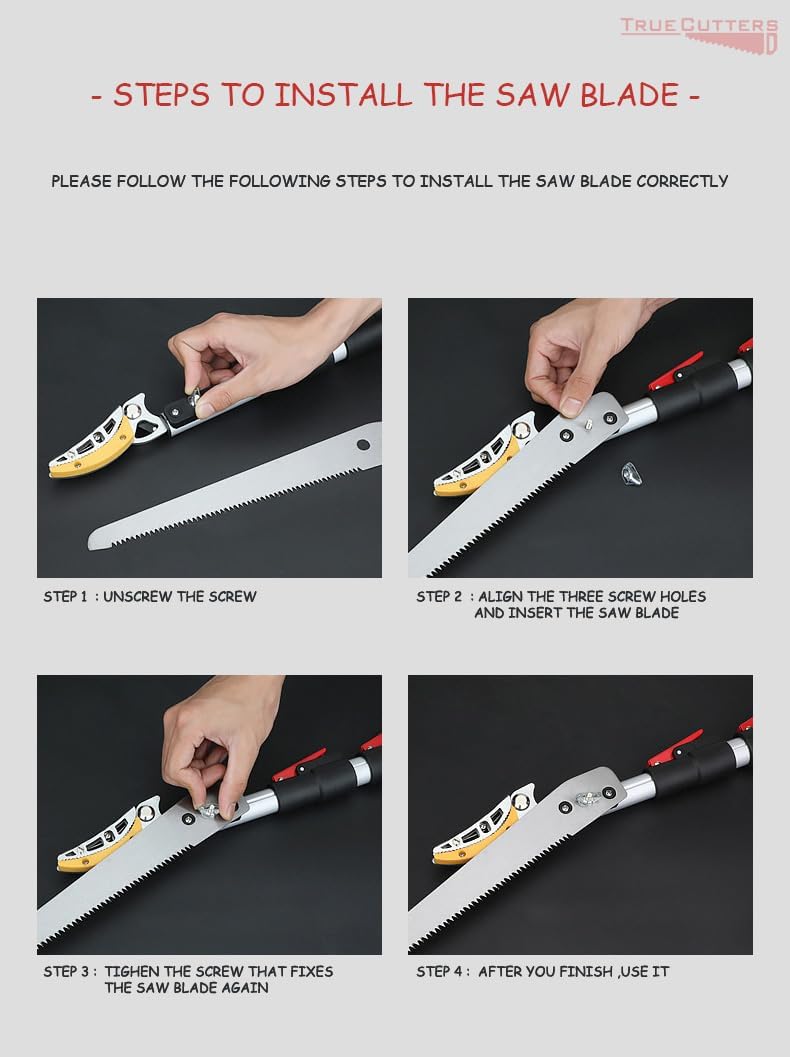 TRUE CUTTERS

- STEPS TO INSTALL THE SAW BLADE -

PLEASE FOLLOW THE FOLLOWING STEPS TO INSTALL THE SAW BLADE CORRECTLY

STEP 1 : UNSCREW THE SCREW

STEP 2 : ALIGN THE THREE SCREW HOLES AND INSERT THE SAW BLADE

STEP 3 : TIGHEN THE SCREW THAT FIXES THE SAW BLADE AGAIN

STEP 4 : AFTER YOU FINISH ,USE IT