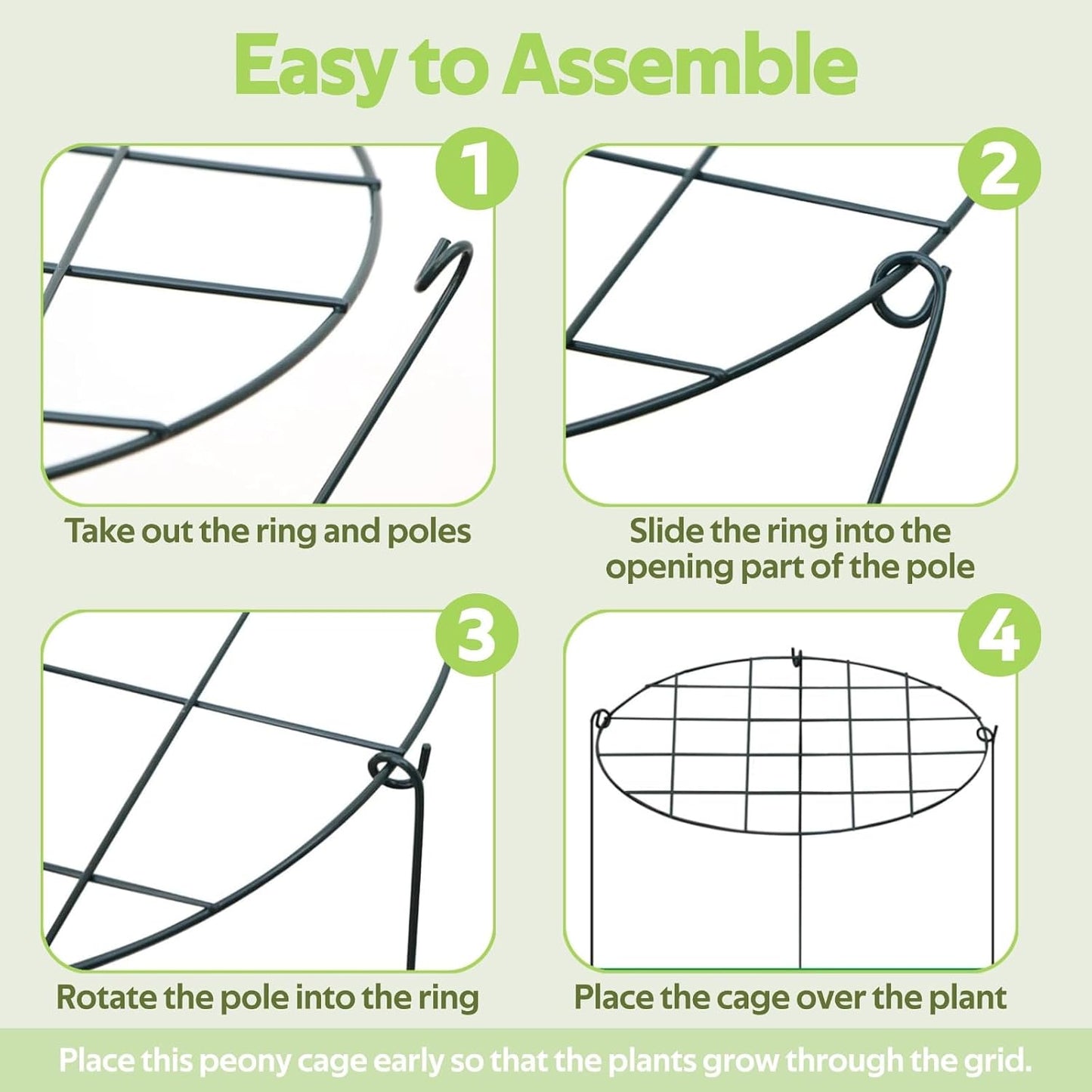 Easy to Assemble

1

Take out the ring and poles

2

Slide the ring into the opening part of the pole

3

Rotate the pole into the ring

4

Place the cage over the plant

Place this peony cage early so that the plants grow through the grid.