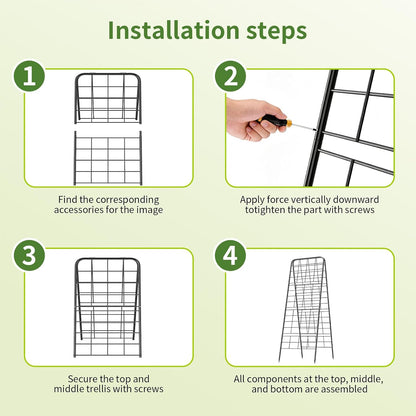 Installation steps

1

Find the corresponding accessories for the image

2

Apply force vertically downward totighten the part with screws

3

Secure the top and middle trellis with screws

4

All components at the top, middle, and bottom are assembled