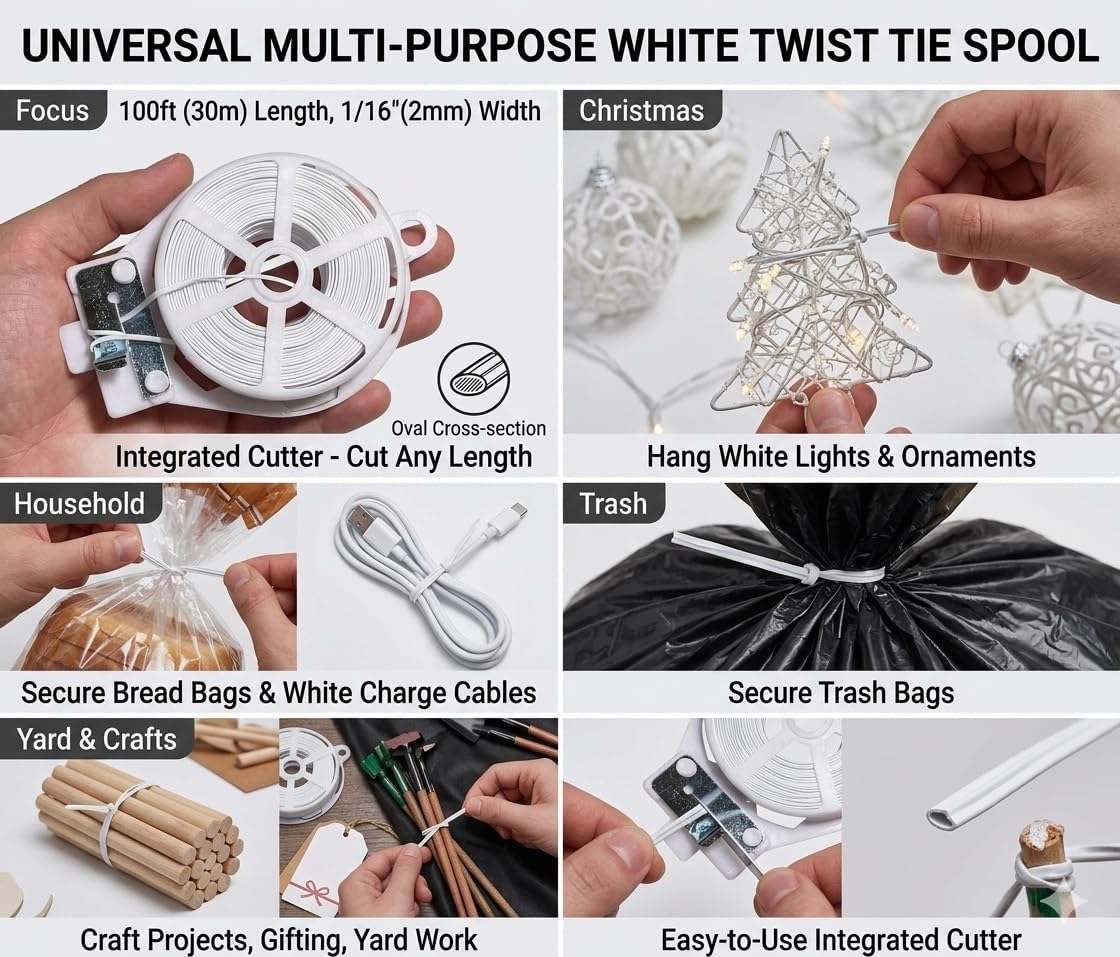 UNIVERSAL MULTI-PURPOSE WHITE TWIST TIE SPOOL

Focus 100ft (30m) Length, 1/16"(2mm) Width

Oval Cross-section

Integrated Cutter - Cut Any Length

Christmas

Hang White Lights & Ornaments

Household

Secure Bread Bags & White Charge Cables

Trash

Secure Trash Bags

Yard & Crafts

Craft Projects, Gifting, Yard Work

Easy-to-Use Integrated Cutter