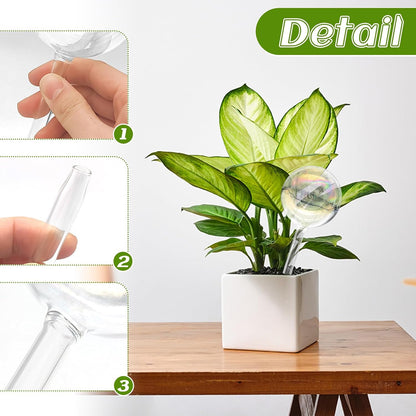 Detail

1

2

3