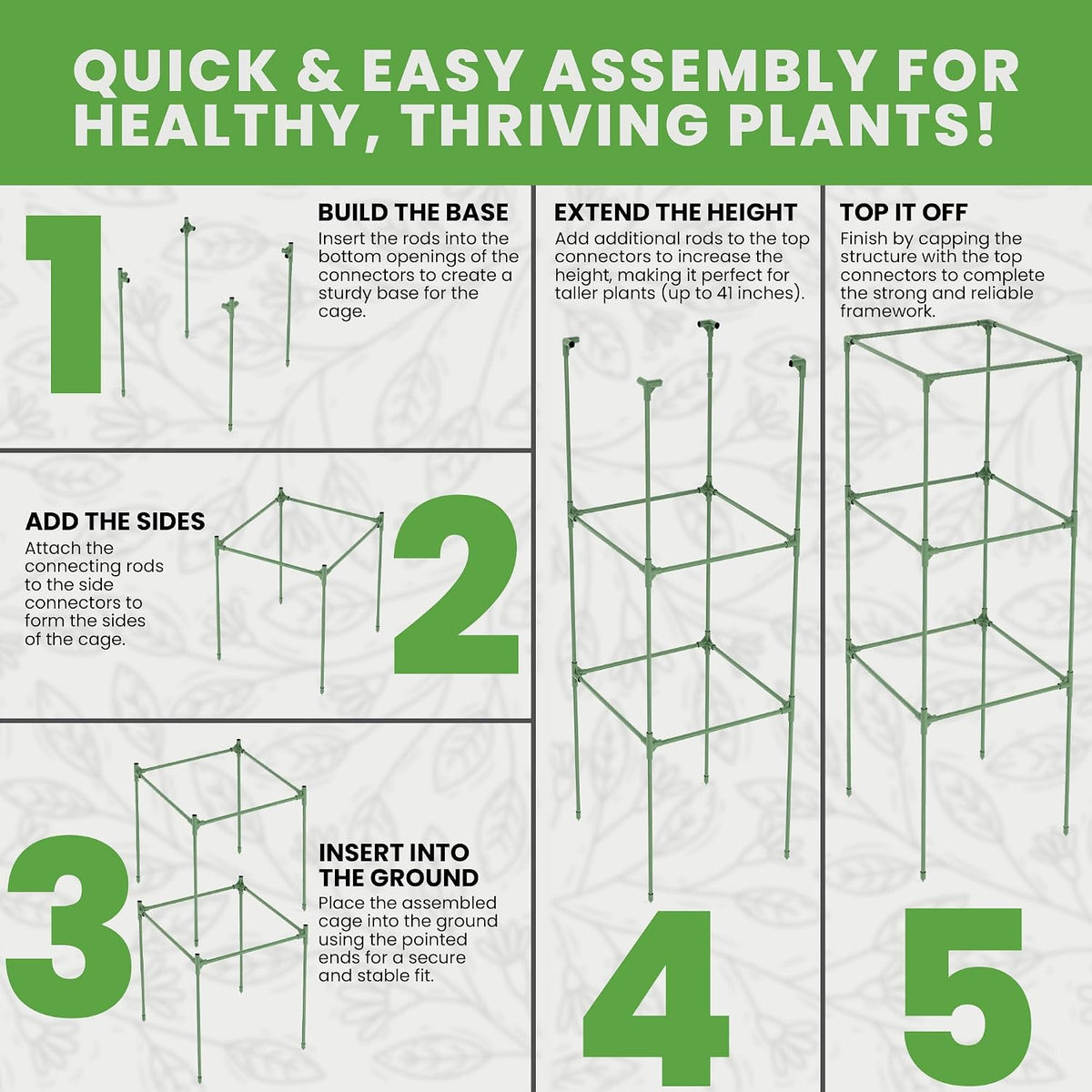 QUICK & EASY ASSEMBLY FOR HEALTHY, THRIVING PLANTS!

1

BUILD THE BASE
Insert the rods into the bottom openings of the connectors to create a sturdy base for the cage.

ADD THE SIDES
Attach the connecting rods to the side connectors to form the sides of the cage.

2

3

INSERT INTO THE GROUND
Place the assembled cage into the ground using the pointed ends for a secure and stable fit.

EXTEND THE HEIGHT
Add additional rods to the top connectors to increase the height, making it perfect for taller plants (up to 41 inches).

4

TOP IT OFF
Finish by capping the structure with the top connectors to complete the strong and reliable framework.

5