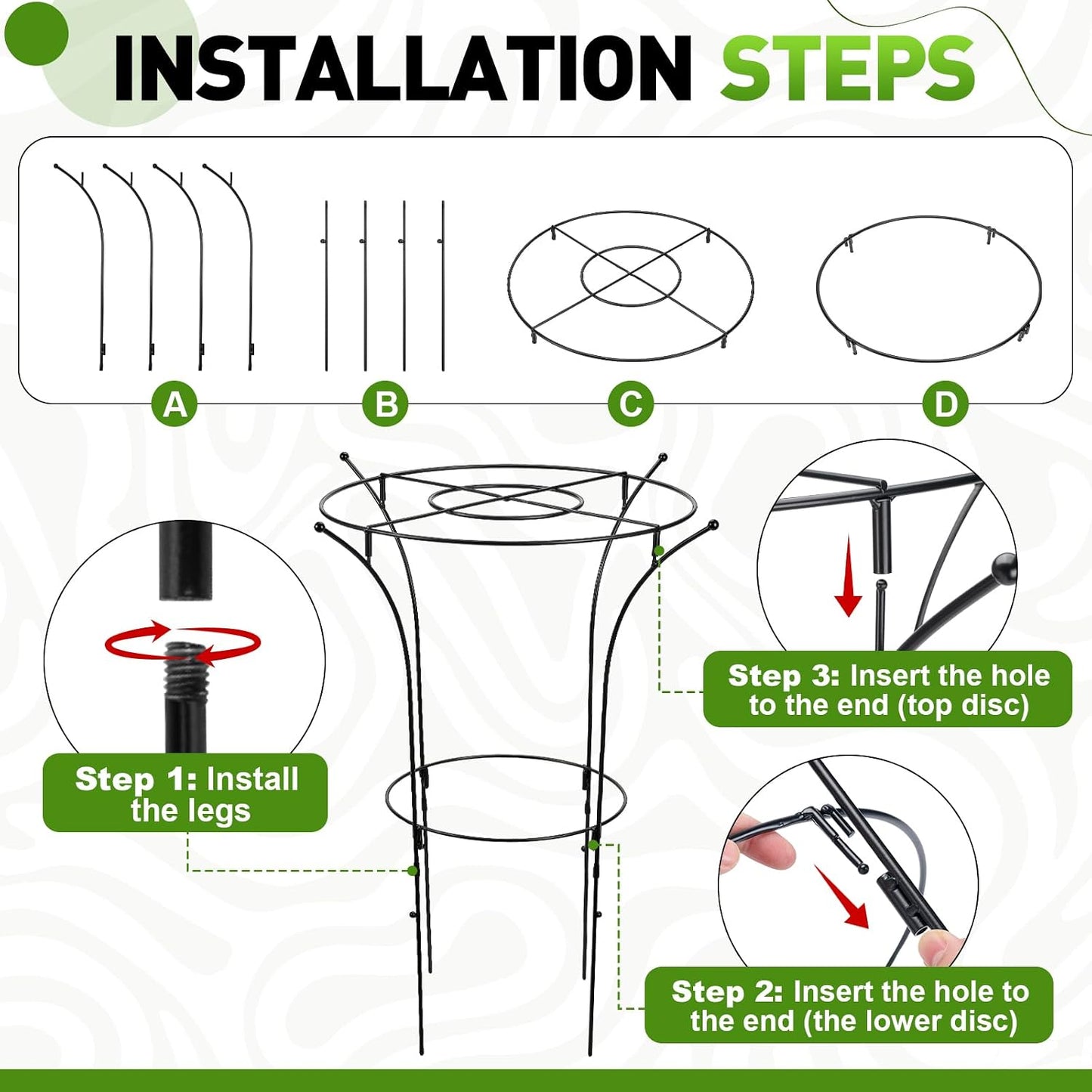 INSTALLATION STEPS

A

B

C

D

Step 1: Install the legs

Step 3: Insert the hole to the end (top disc)

Step 2: Insert the hole to the end (the lower disc)