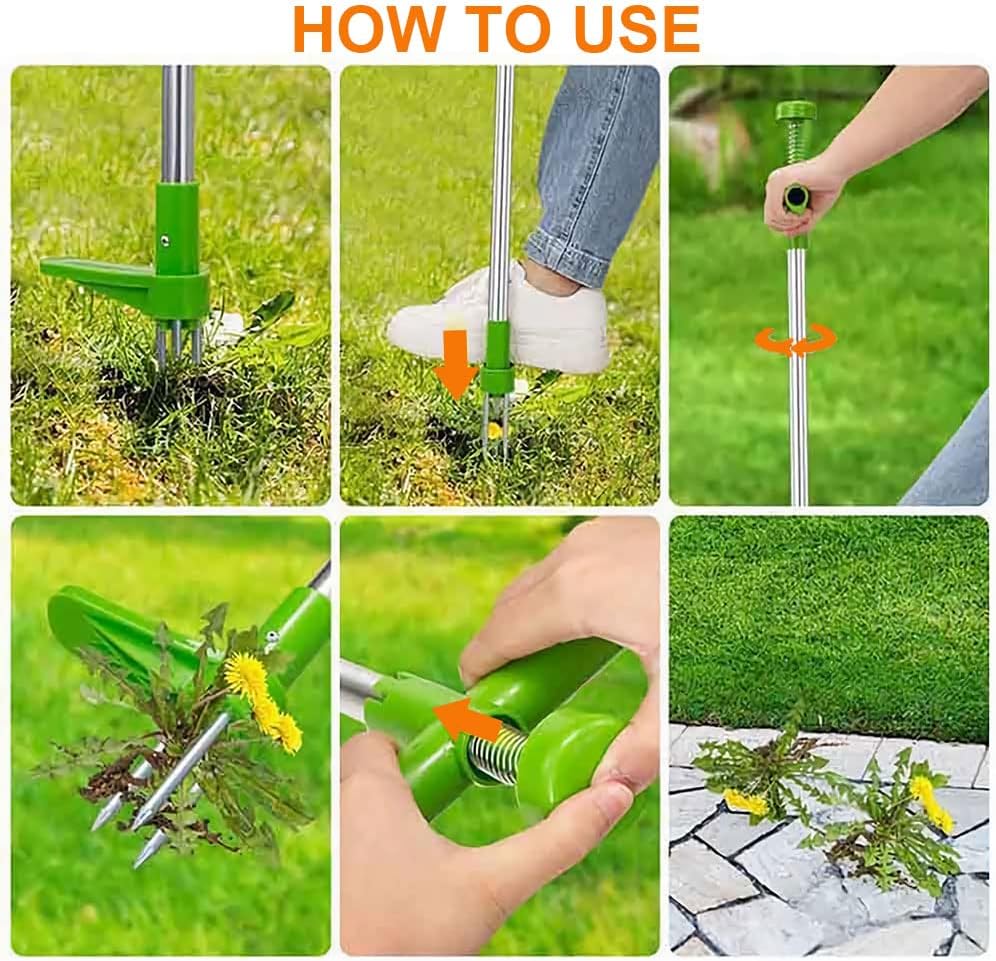 HOW TO USE