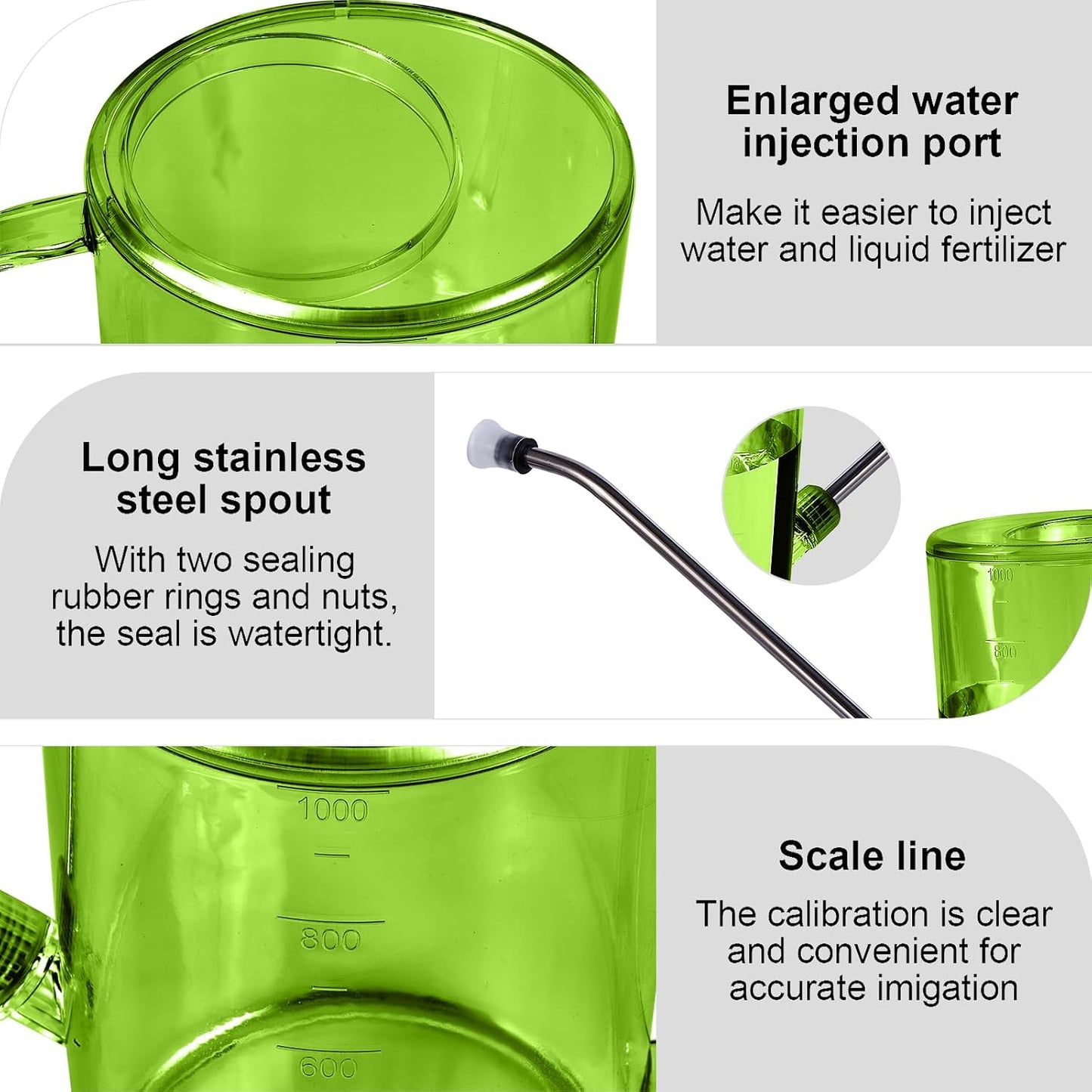 Enlarged water injection port

Make it easier to inject water and liquid fertilizer

Long stainless steel spout

With two sealing rubber rings and nuts, the seal is watertight.

1000

800

1000

800

600

Scale line

The calibration is clear and convenient for accurate imigation