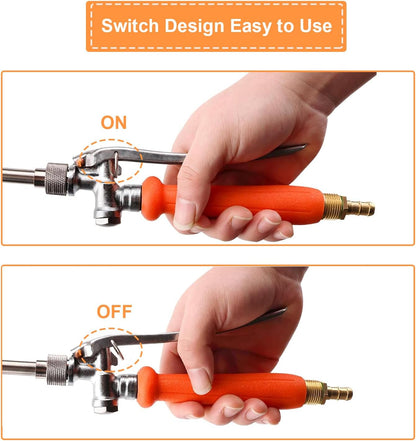 Switch Design Easy to Use

ON

OFF