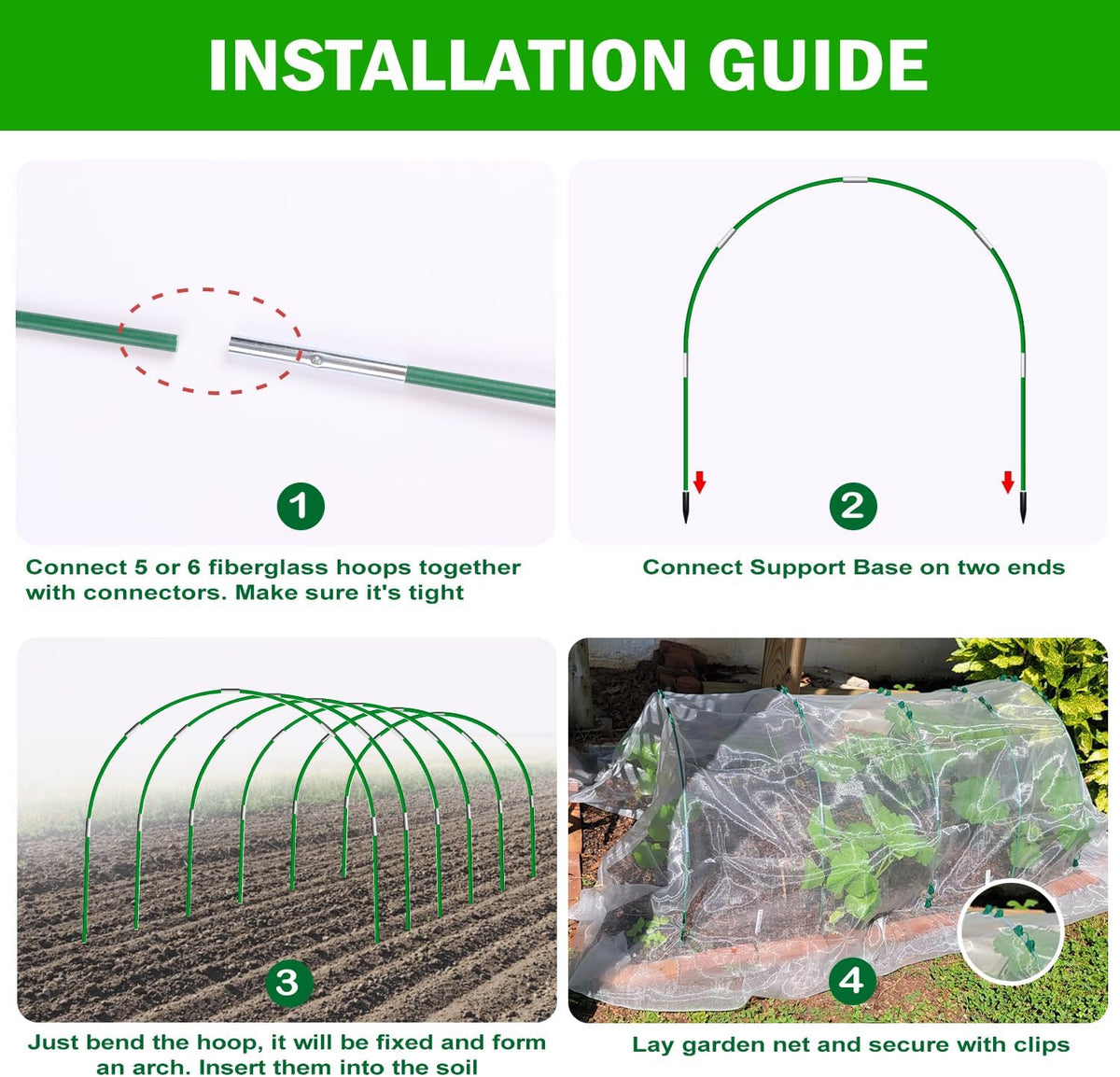 INSTALLATION GUIDE

1

Connect 5 or 6 fiberglass hoops together with connectors. Make sure it's tight

2

Connect Support Base on two ends

3

Just bend the hoop, it will be fixed and form an arch. Insert them into the soil

4

Lay garden net and secure with clips