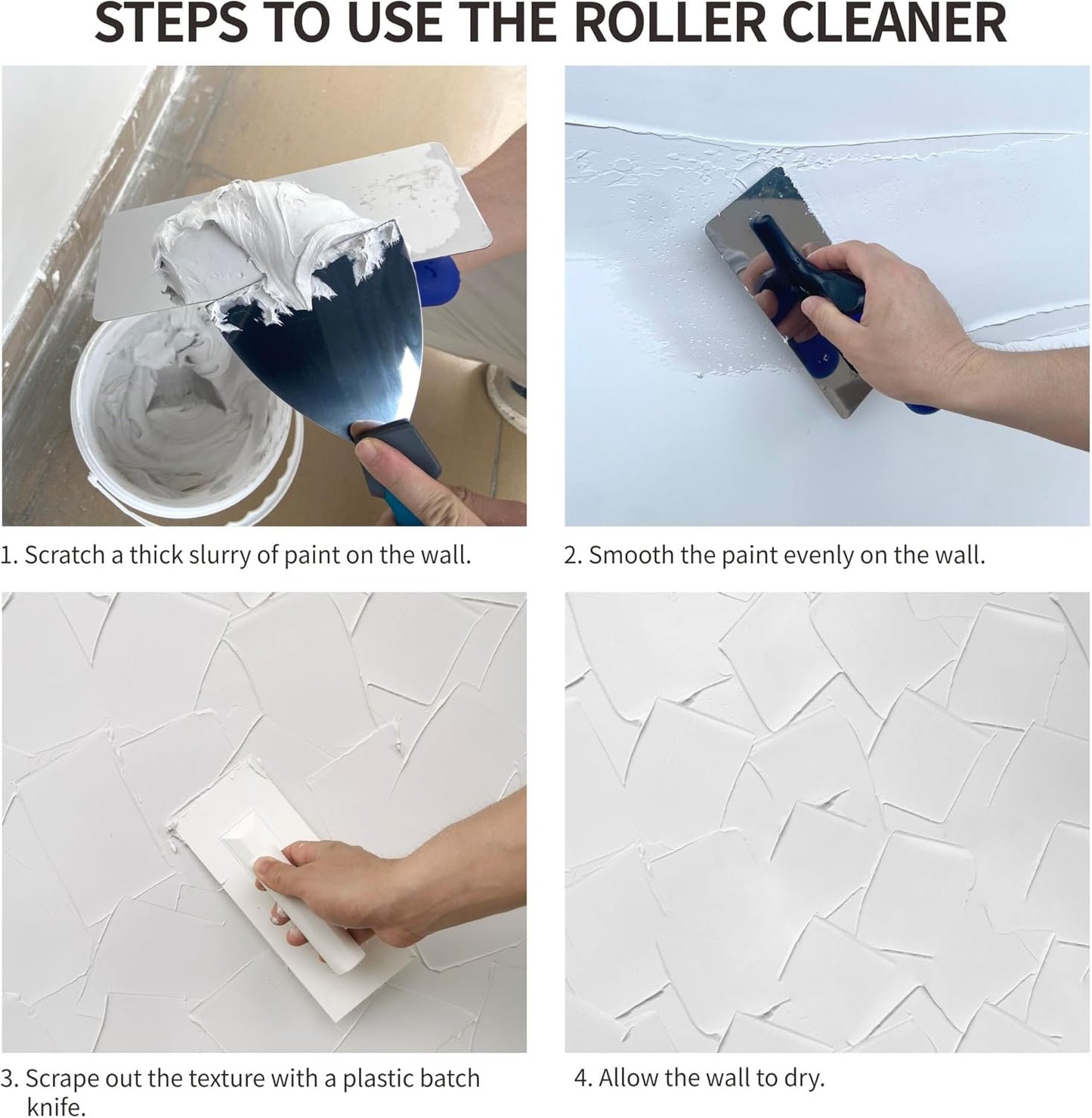 STEPS TO USE THE ROLLER CLEANER

1. Scratch a thick slurry of paint on the wall.

2. Smooth the paint evenly on the wall.

3. Scrape out the texture with a plastic batch knife.

4. Allow the wall to dry.