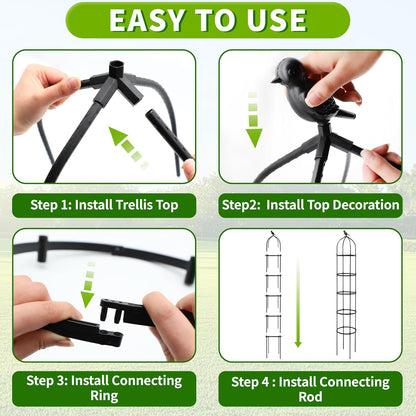 EASY TO USE

Step 1: Install Trellis Top

Step2:  Install Top Decoration

Step 3: Install Connecting Ring

Step 4 : Install Connecting Rod