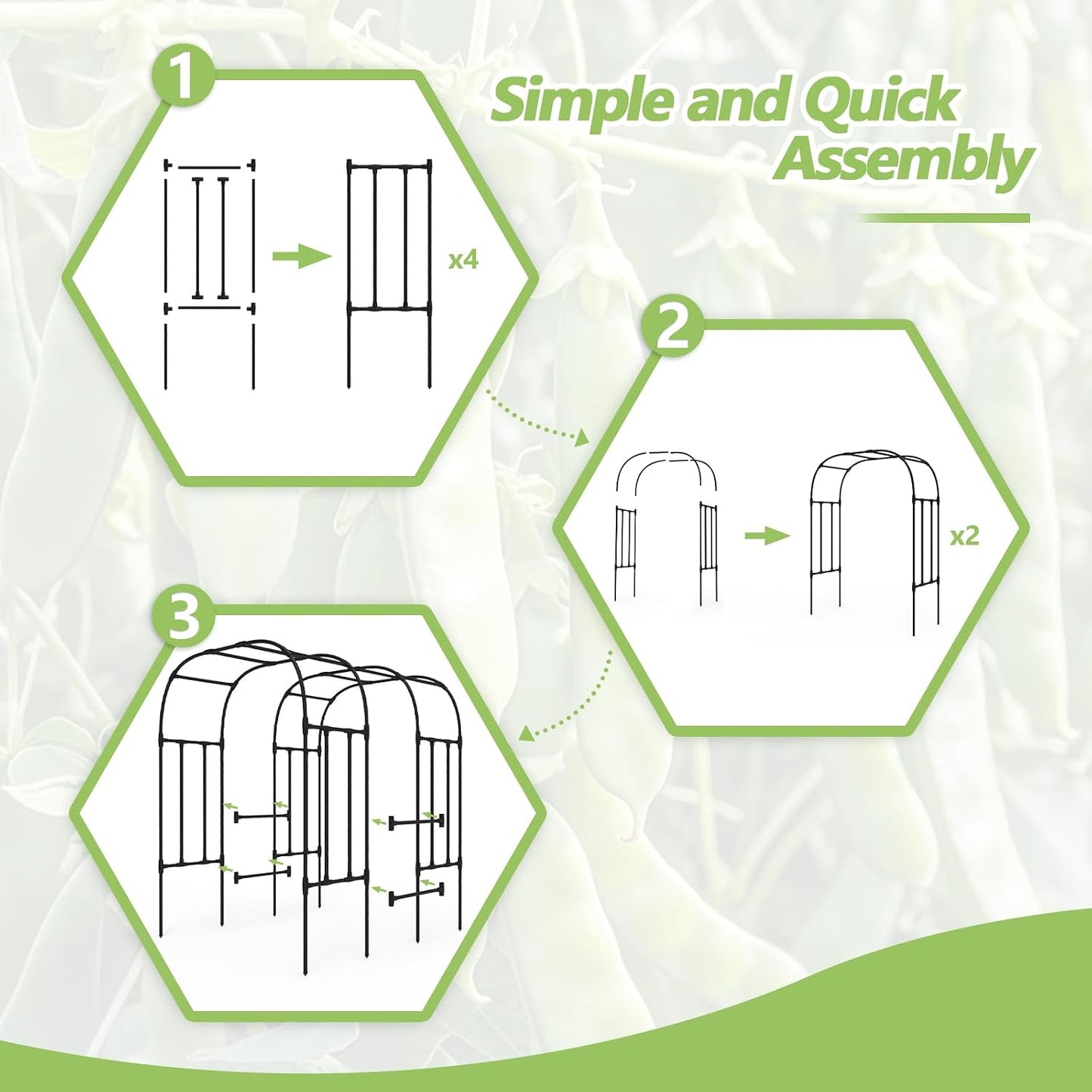 Simple and Quick Assembly

1

x4

2

x2

3