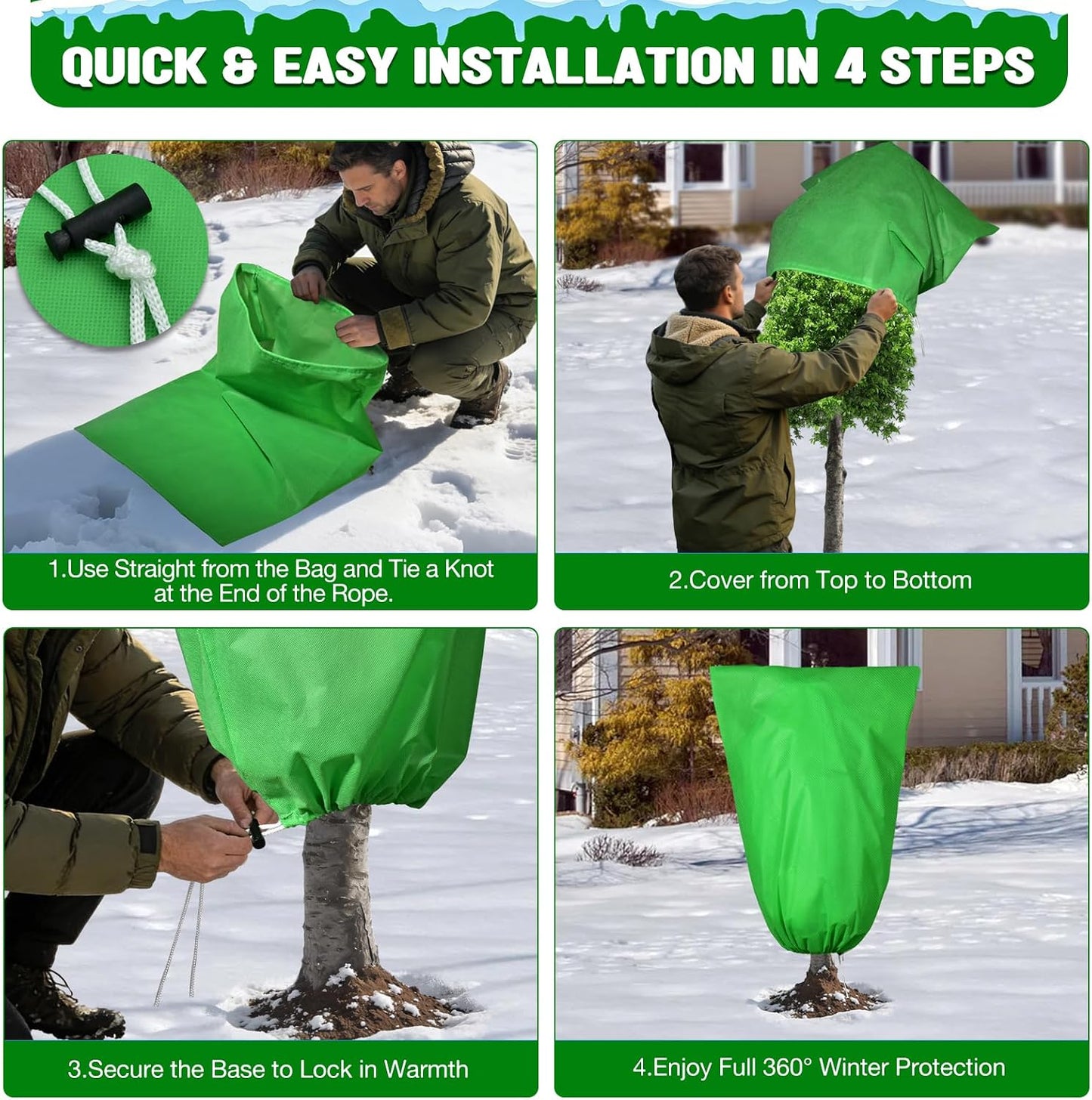 QUICK & EASY INSTALLATION IN 4 STEPS

1.Use Straight from the Bag and Tie a Knot at the End of the Rope.

2.Cover from Top to Bottom

3.Secure the Base to Lock in Warmth

4.Enjoy Full 360° Winter Protection