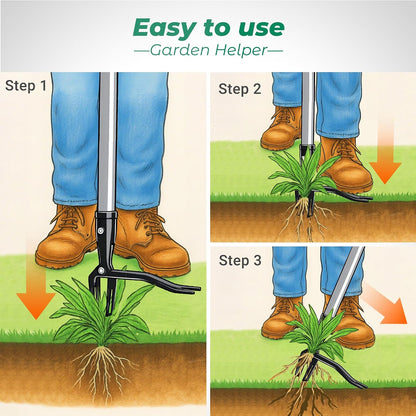 Easy to use
—Garden Helper—

Step 1

Step 2

Step 3