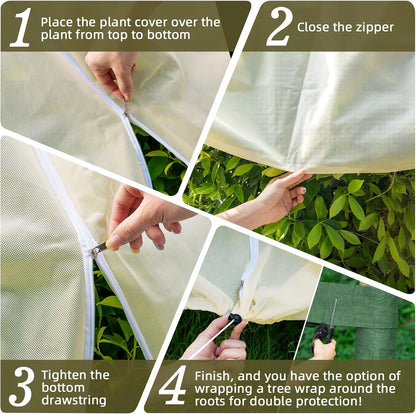 1 Place the plant cover over the plant from top to bottom

2 Close the zipper

3 Tighten the bottom drawstring

4 Finish, and you have the option of wrapping a tree wrap around the roots for double protection!