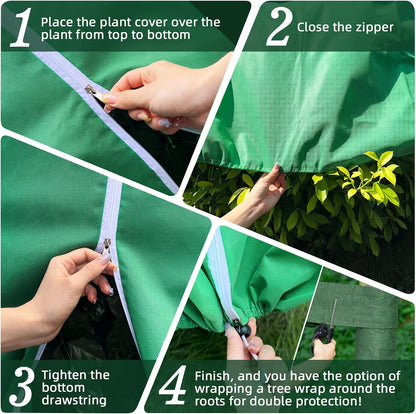 1 Place the plant cover over the plant from top to bottom

2 Close the zipper

3 Tighten the bottom drawstring

4 Finish, and you have the option of wrapping a tree wrap around the roots for double protection!