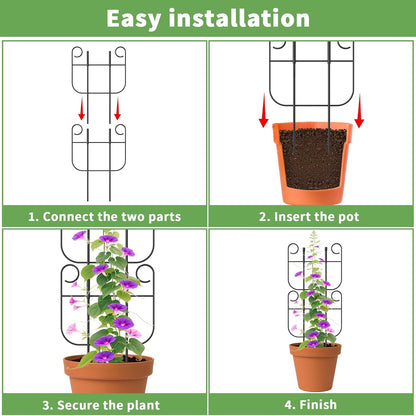 Easy installation

1. Connect the two parts

2. Insert the pot

3. Secure the plant

4. Finish