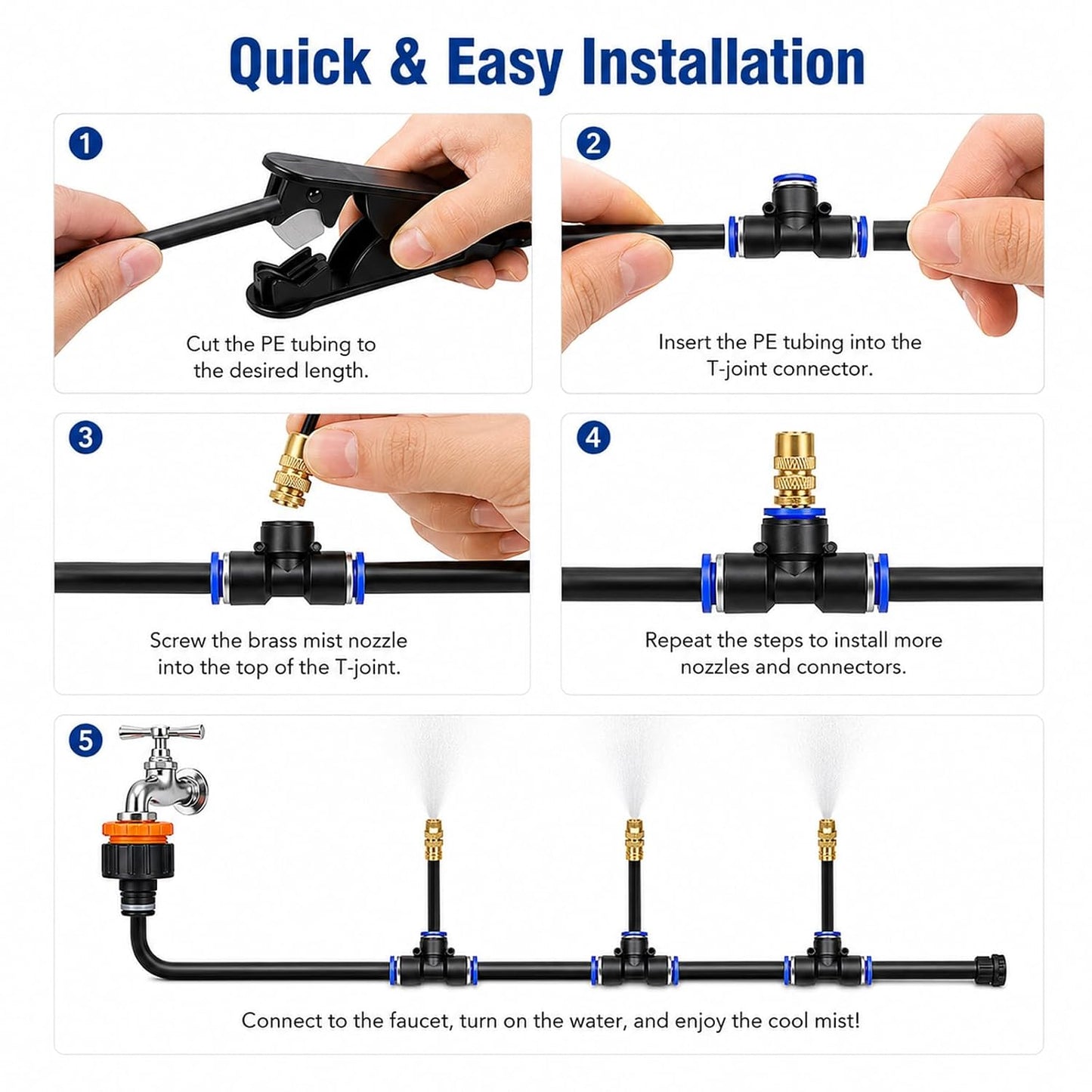 Quick & Easy Installation

1

Cut the PE tubing to the desired length.

2

Insert the PE tubing into the T-joint connector.

3

Screw the brass mist nozzle into the top of the T-joint.

4

Repeat the steps to install more nozzles and connectors.

5

Connect to the faucet, turn on the water, and enjoy the cool mist!