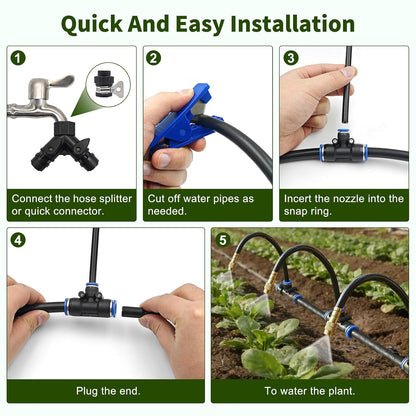 Quick And Easy Installation

1
Connect the hose splitter or quick connector.

2
Cut off water pipes as needed.

3
Incert the nozzle into the snap ring.

4
Plug the end.

5
To water the plant.