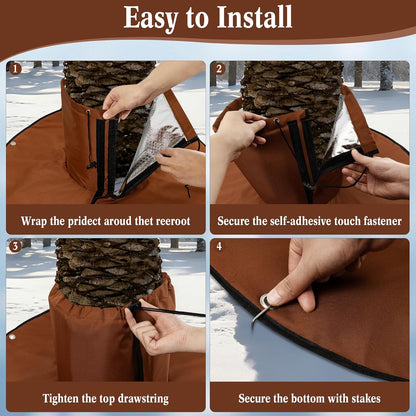 Easy to Install

1

Wrap the pridect aroud thet reeroot

2

Secure the self-adhesive touch fastener

3

Tighten the top drawstring

4

Secure the bottom with stakes