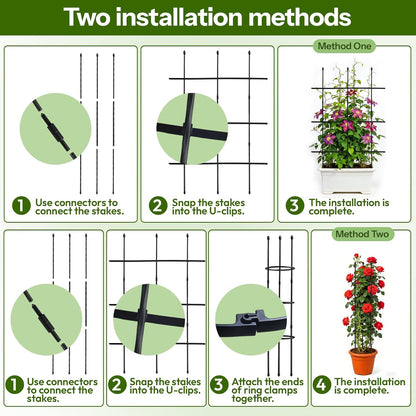 Two installation methods

Method One

1 Use connectors to connect the stakes.

2 Snap the stakes into the U-clips.

3 The installation is complete.

Method Two

1 Use connectors to connect the stakes.

2 Snap the stakes into the U-clips.

3 Attach the ends of ring clamps together.

4 The installation is complete.