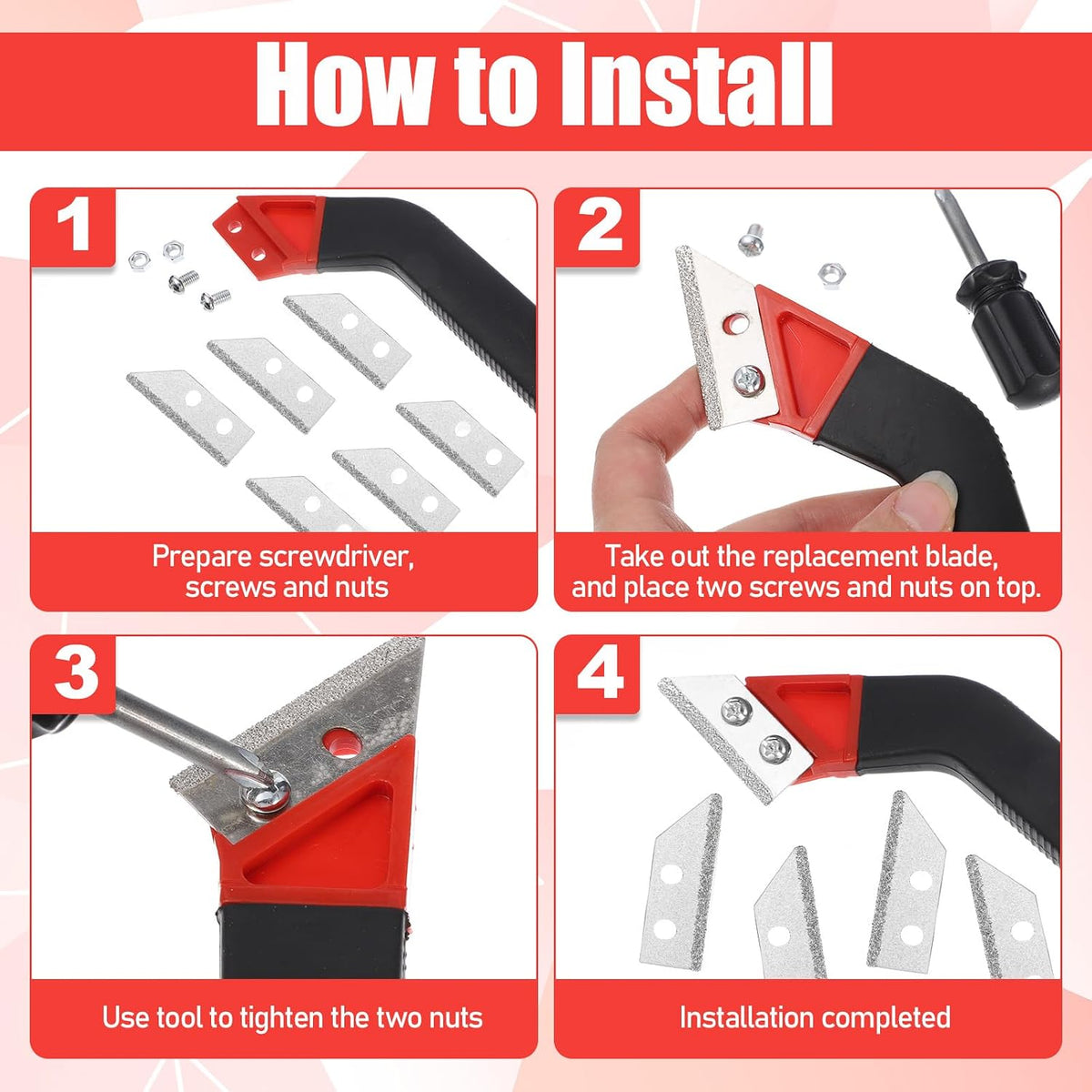 How to Install

1

Prepare screwdriver, screws and nuts

2

Take out the replacement blade, and place two screws and nuts on top.

3

Use tool to tighten the two nuts

4

Installation completed