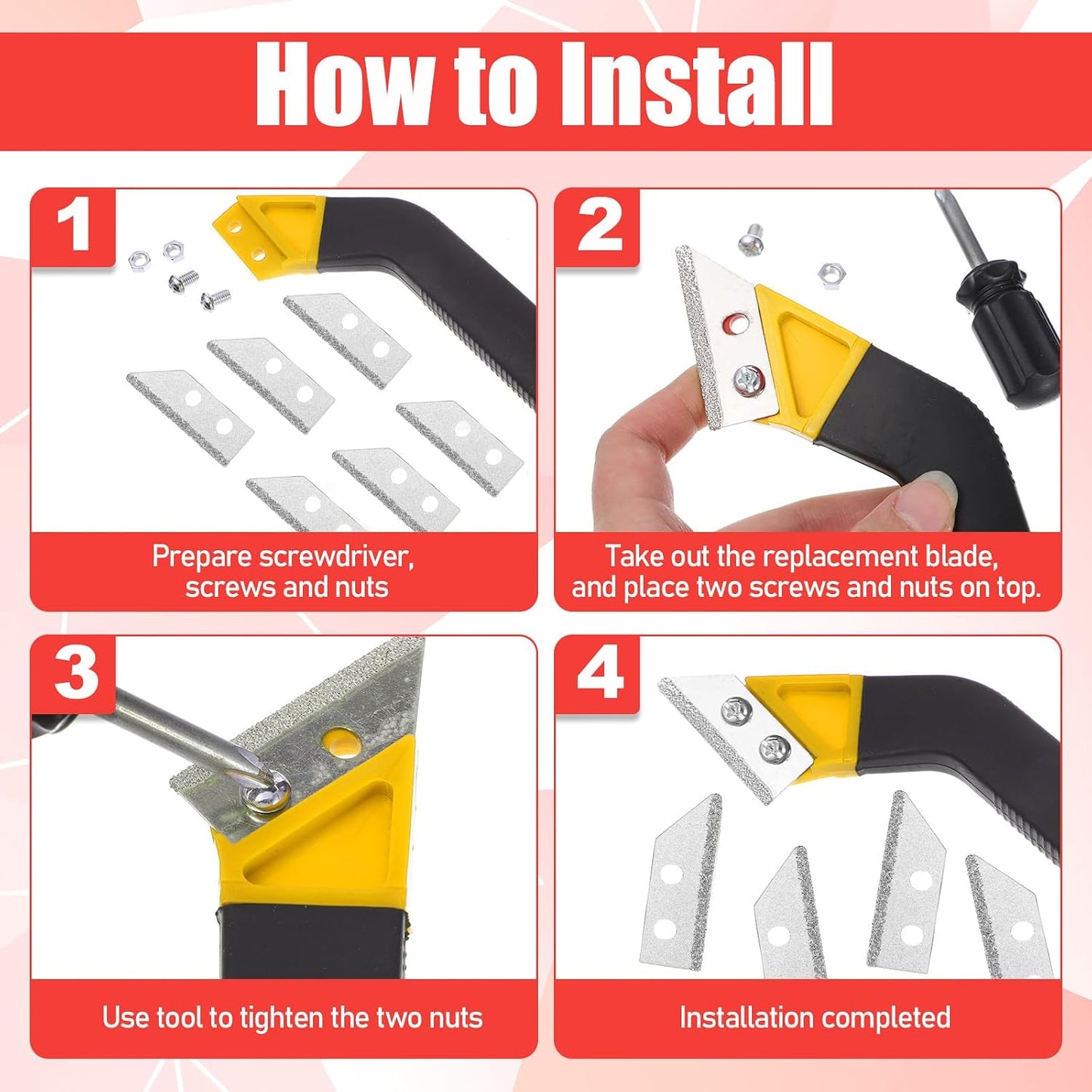 How to Install

1

Prepare screwdriver, screws and nuts

2

Take out the replacement blade, and place two screws and nuts on top.

3

Use tool to tighten the two nuts

4

Installation completed