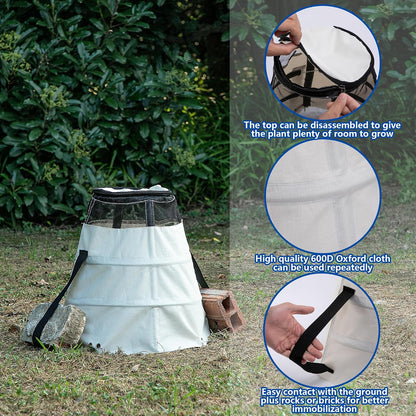 The top can be disassembled to give the plant plenty of room to grow

High quality 600D Oxford cloth can be used repeatedly

Easy contact with the ground plus rocks or bricks for better immobilization