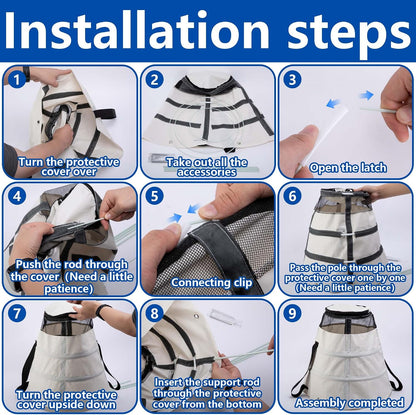 Installation steps

1
Turn the protective cover over

2
Take out all the accessories

3
Open the latch

4
Push the rod through the cover (Need a little patience)

5
Connecting clip

6
Pass the pole through the protective cover one by one (Need a little patience)

7
Turn the protective cover upside down

8
Insert the support rod through the protective cover from the bottom

9
Assembly completed