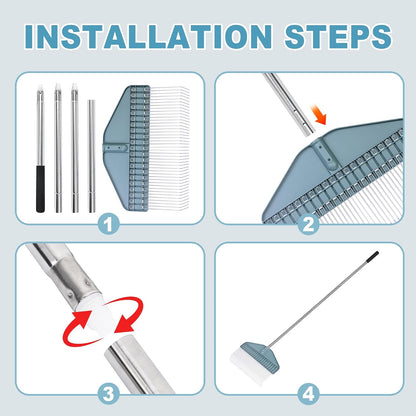 INSTALLATION STEPS

1

2

3

4