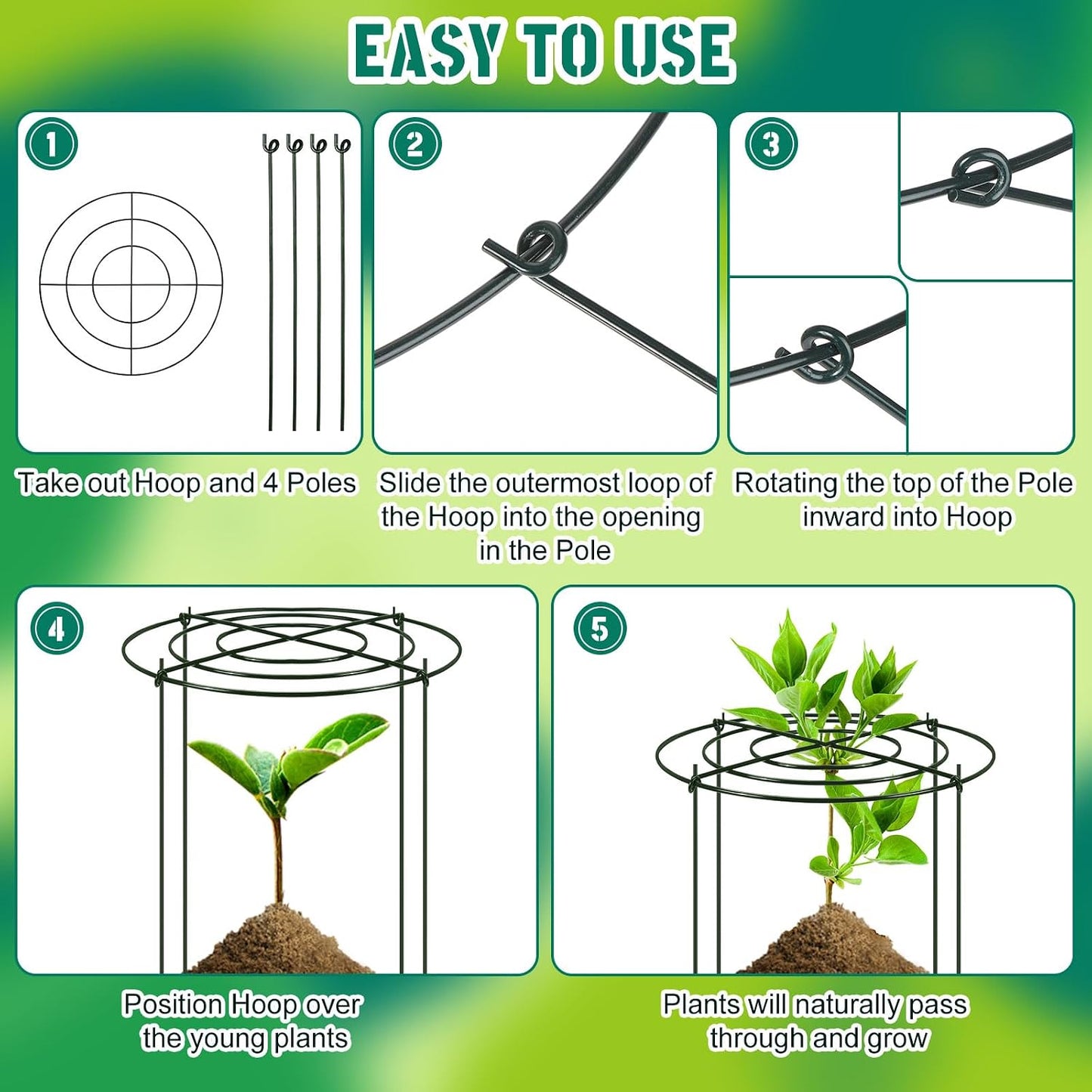 EASY TO USE

1

Take out Hoop and 4 Poles

2

Slide the outermost loop of the Hoop into the opening in the Pole

3

Rotating the top of the Pole inward into Hoop

4

Position Hoop over the young plants

5

Plants will naturally pass through and grow