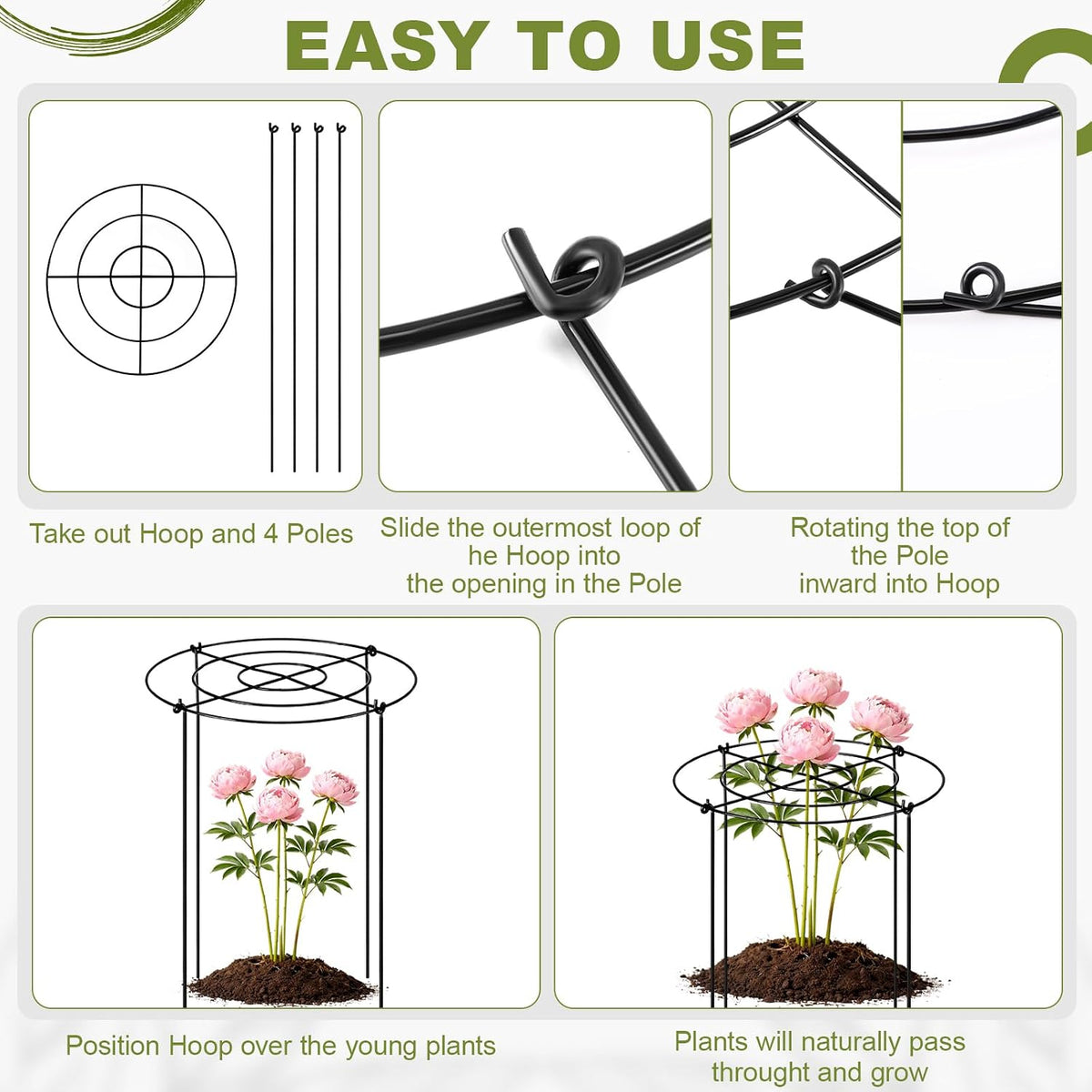 EASY TO USE

Take out Hoop and 4 Poles

Slide the outermost loop of he Hoop into the opening in the Pole

Rotating the top of the Pole inward into Hoop

Position Hoop over the young plants

Plants will naturally pass throught and grow