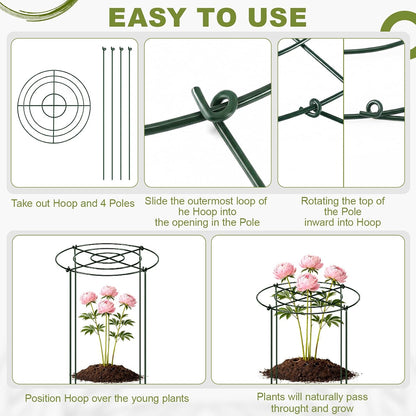 EASY TO USE

Take out Hoop and 4 Poles

Slide the outermost loop of he Hoop into the opening in the Pole

Rotating the top of the Pole inward into Hoop

Position Hoop over the young plants

Plants will naturally pass throught and grow