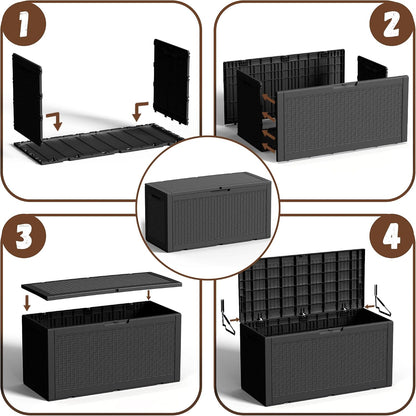 1

2

3

4