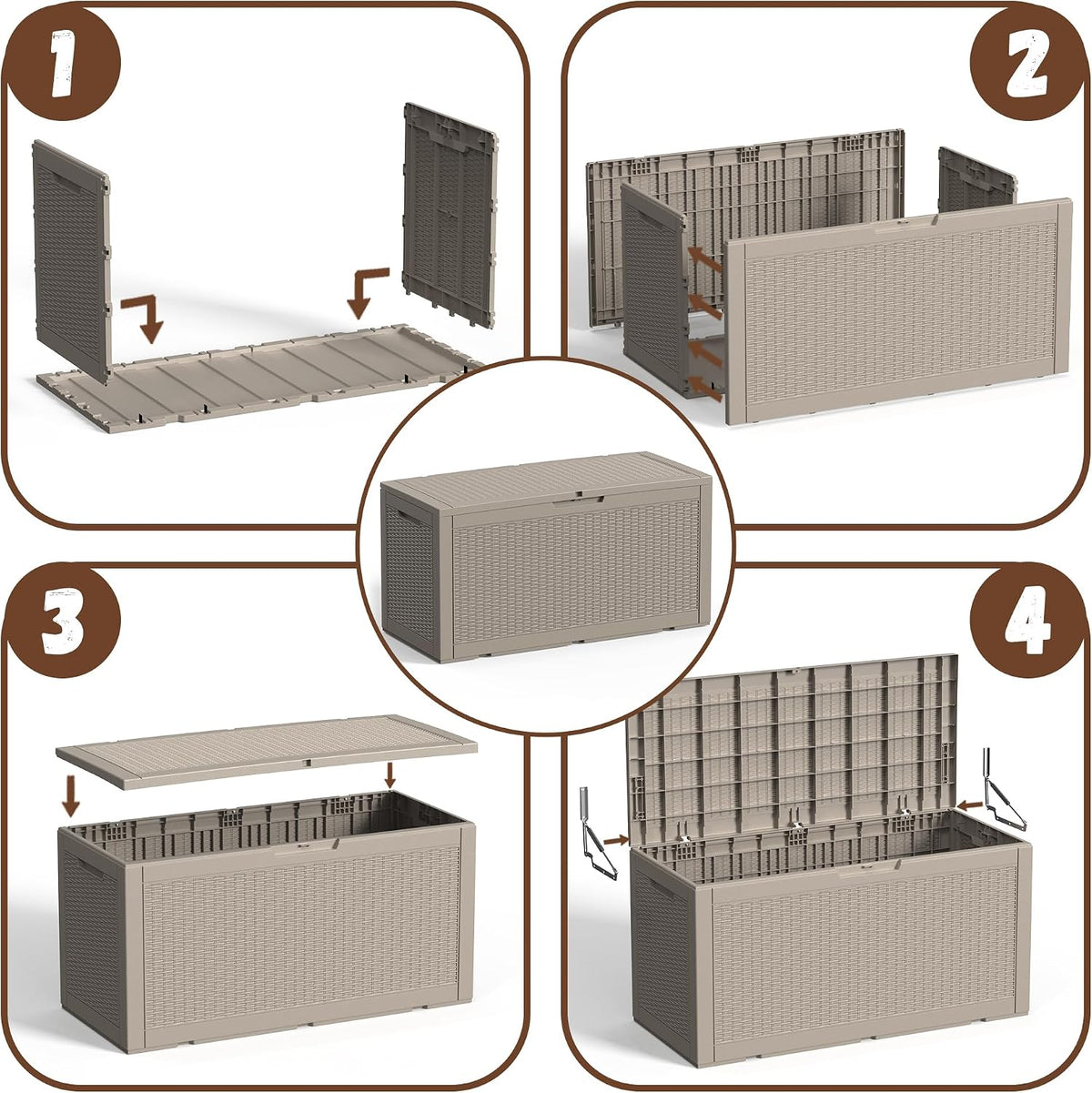 1

2

3

4