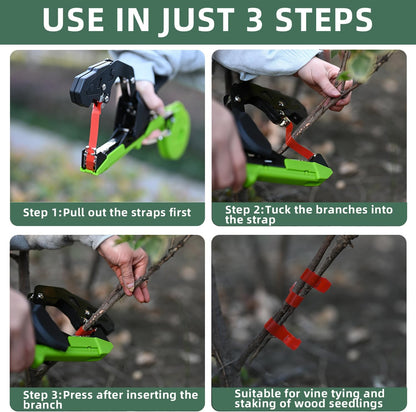 USE IN JUST 3 STEPS

Step 1:Pull out the straps first

Step 2:Tuck the branches into the strap

Step 3:Press after inserting the branch

Suitable for vine tying and staking of wood seedlings