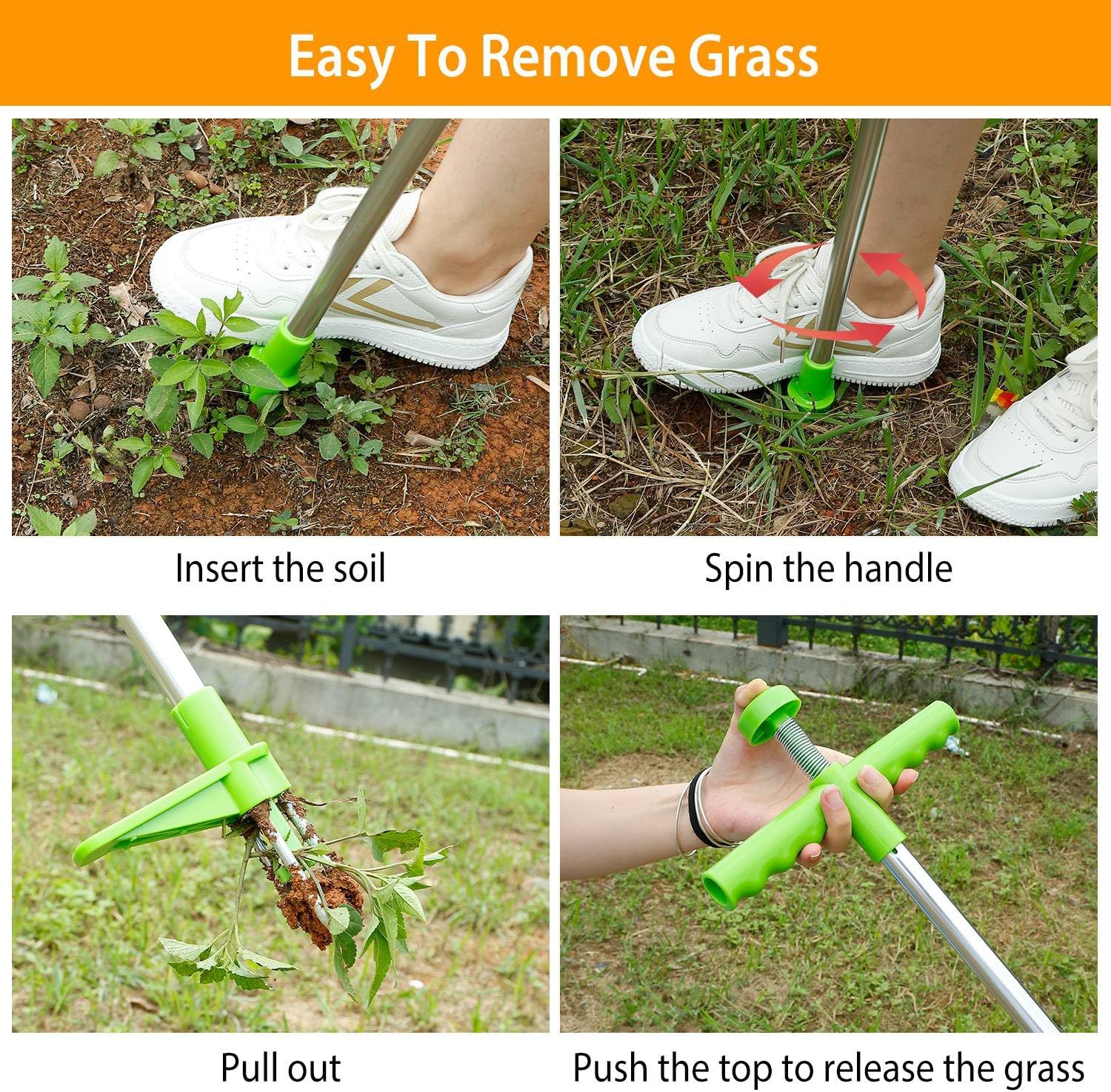 Easy To Remove Grass

Insert the soil

Spin the handle

Pull out

Push the top to release the grass