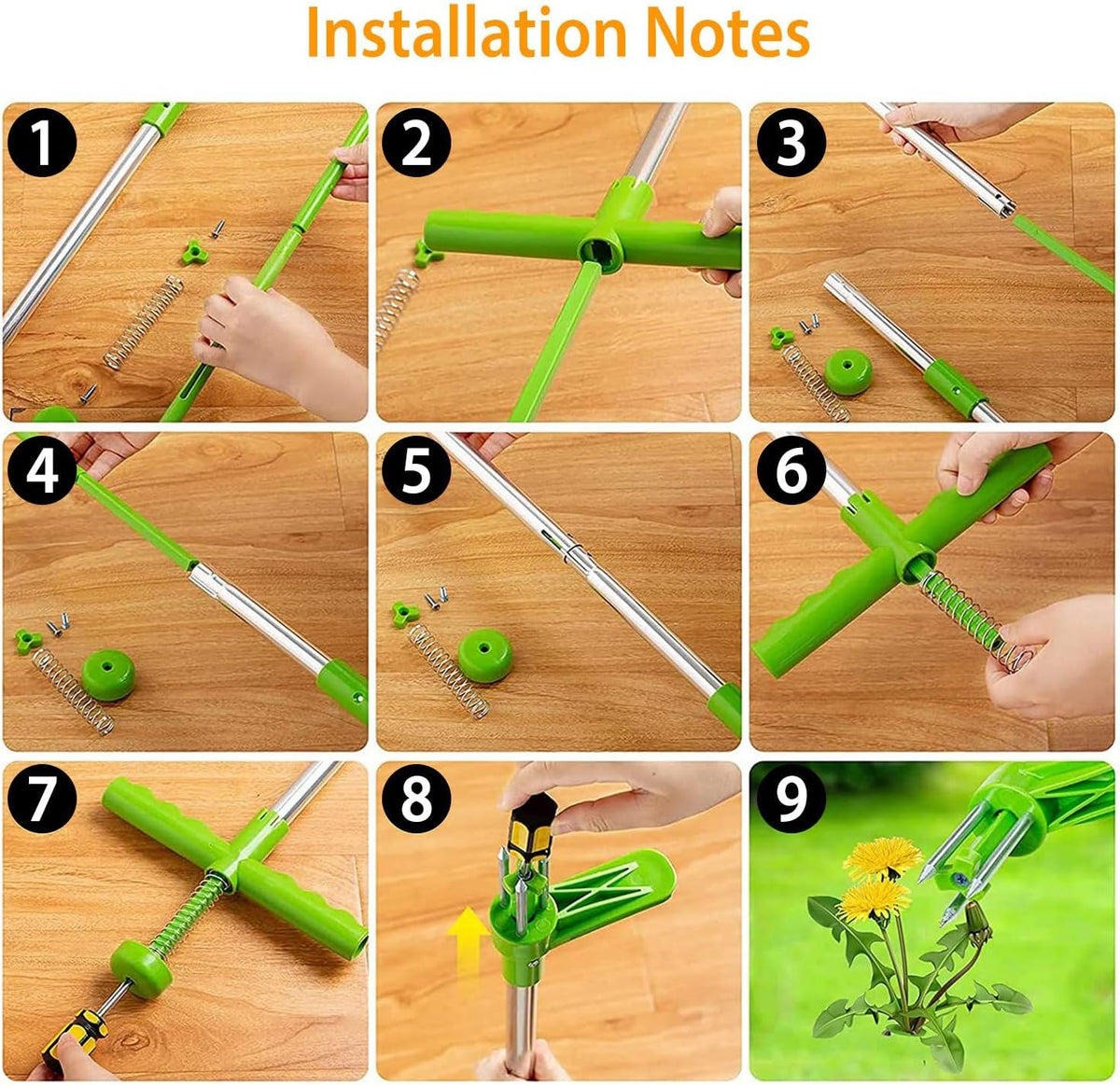 Installation Notes

1

2

3

4

5

6

7

8

9