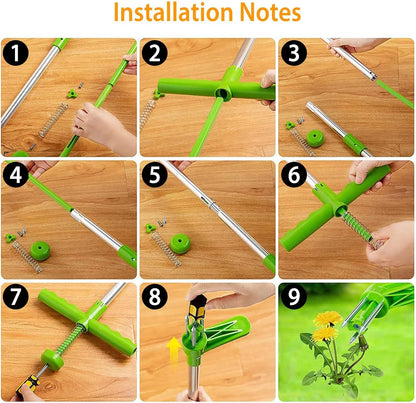 Installation Notes

1

2

3

4

5

6

7

8

9