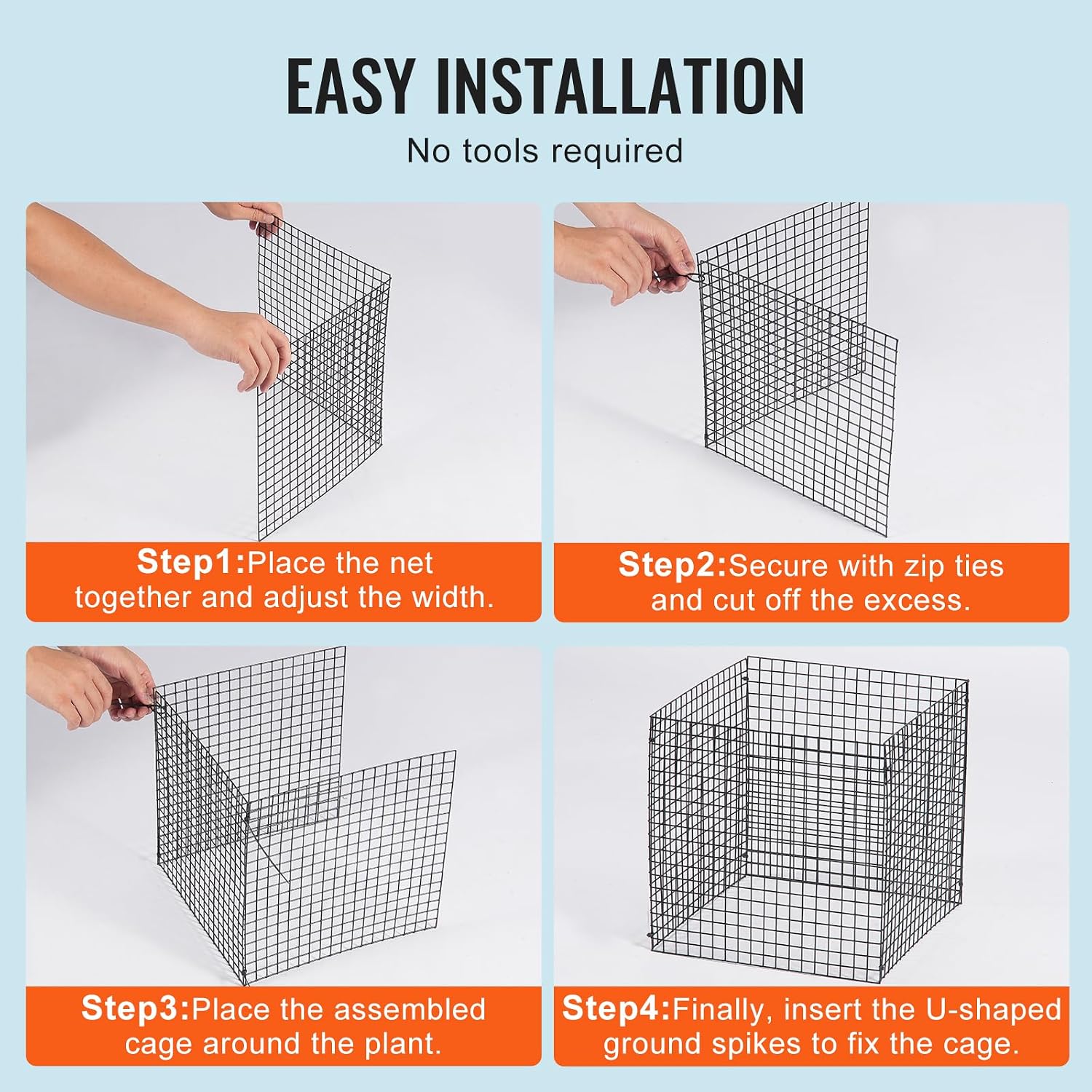 EASY INSTALLATION

No tools required

Step1:Place the net together and adjust the width.

Step2:Secure with zip ties and cut off the excess.

Step3:Place the assembled cage around the plant.

Step4:Finally, insert the U-shaped ground spikes to fix the cage.