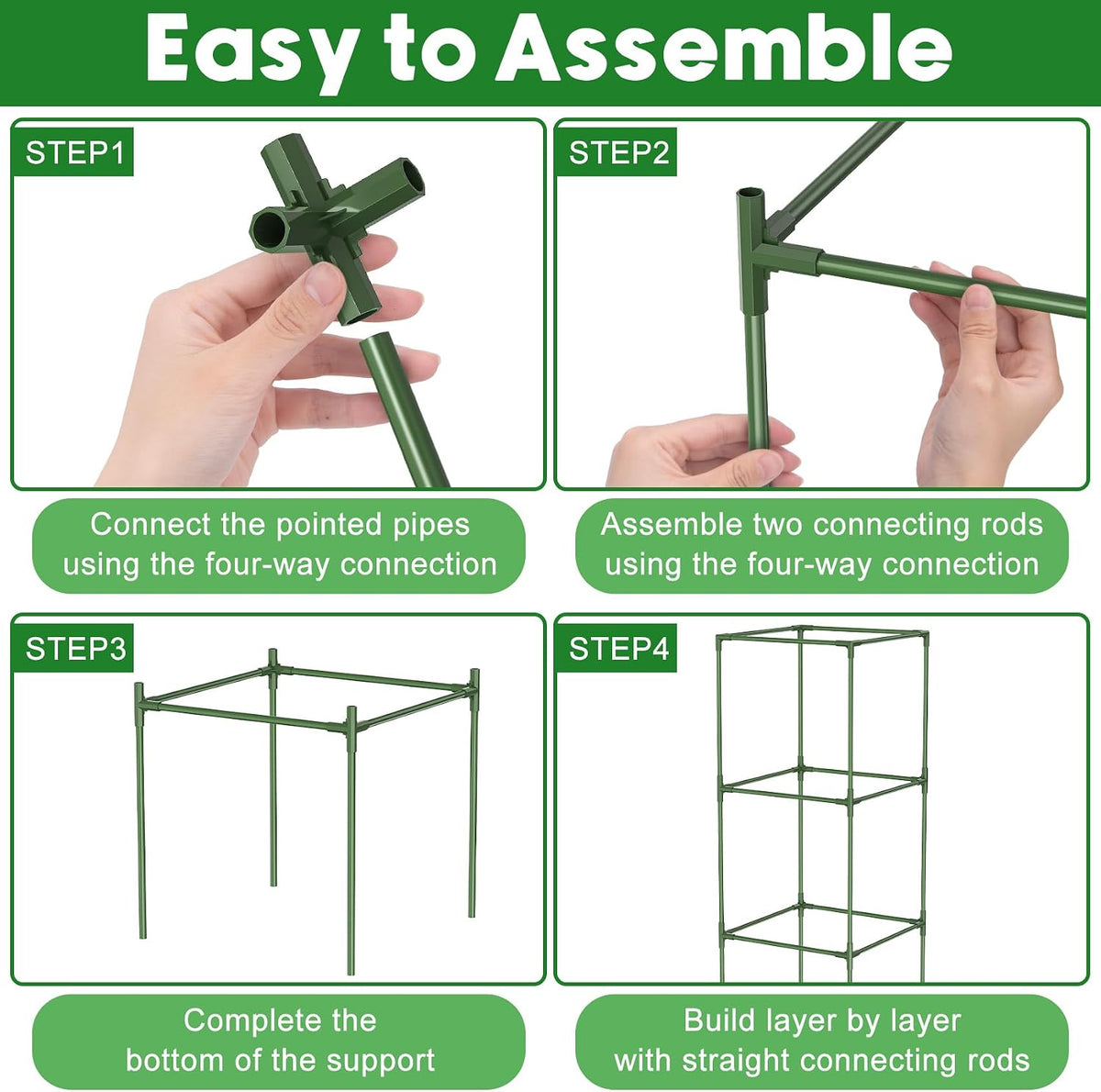 Easy to Assemble

STEP1

Connect the pointed pipes using the four-way connection

STEP2

Assemble two connecting rods using the four-way connection

STEP3

Complete the bottom of the support

STEP4

Build layer by layer with straight connecting rods