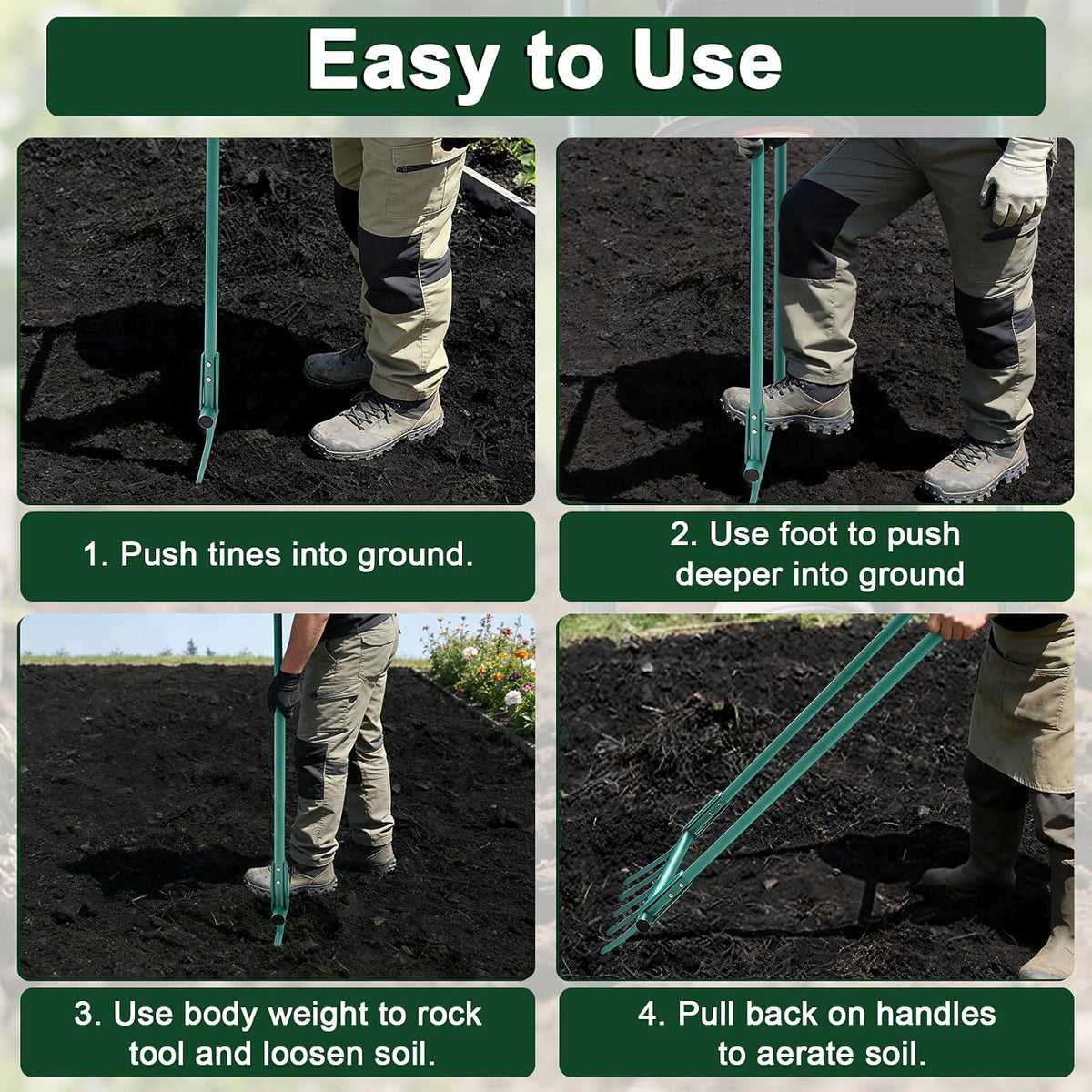 Easy to Use

1. Push tines into ground.

2. Use foot to push deeper into ground

3. Use body weight to rock tool and loosen soil.

4. Pull back on handles to aerate soil.