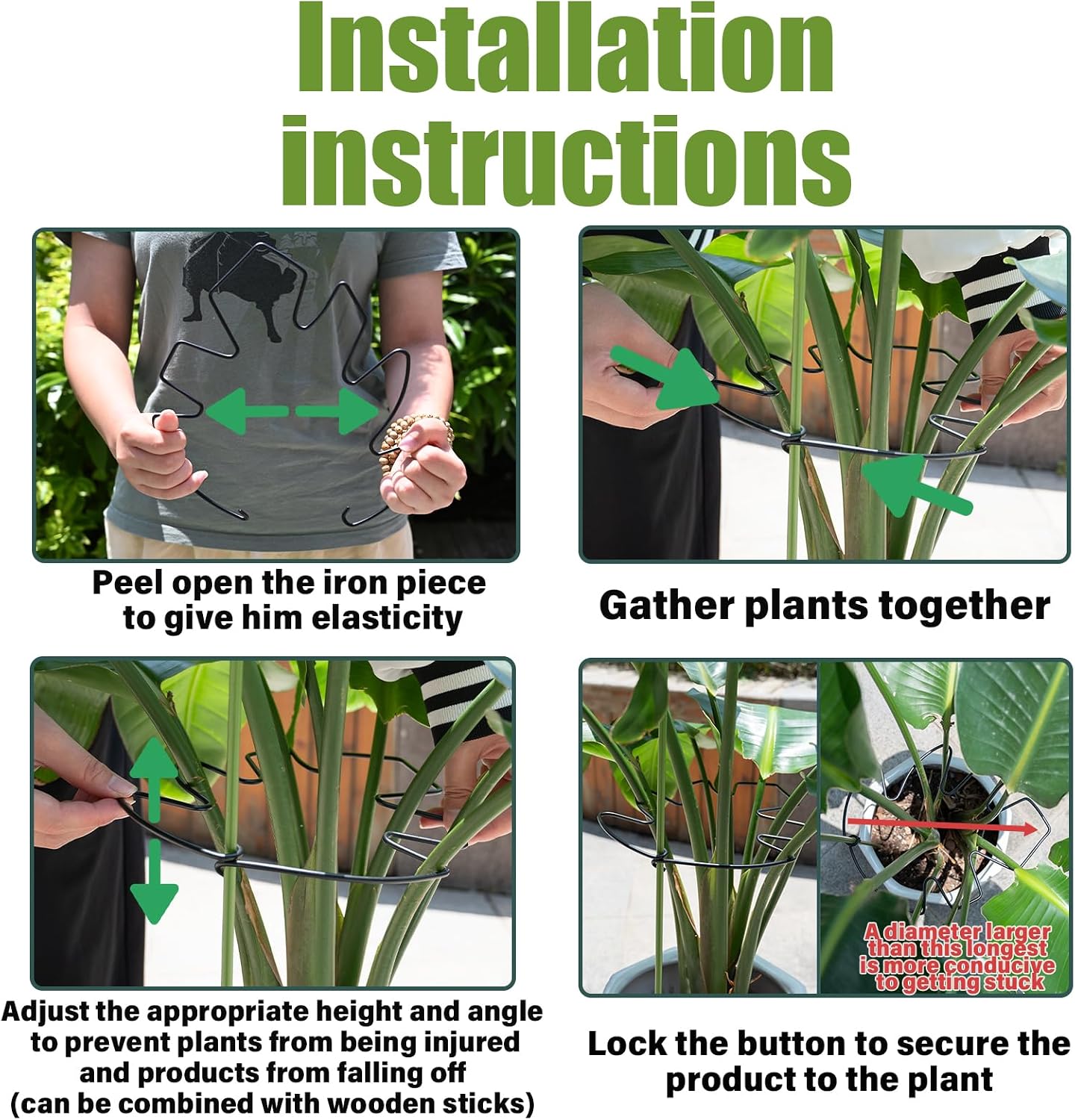 Installation instructions

Peel open the iron piece to give him elasticity

Gather plants together

Adjust the appropriate height and angle to prevent plants from being injured and products from falling off (can be combined with wooden sticks)

A diameter larger than this longest is more conducive to getting stuck

Lock the button to secure the product to the plant