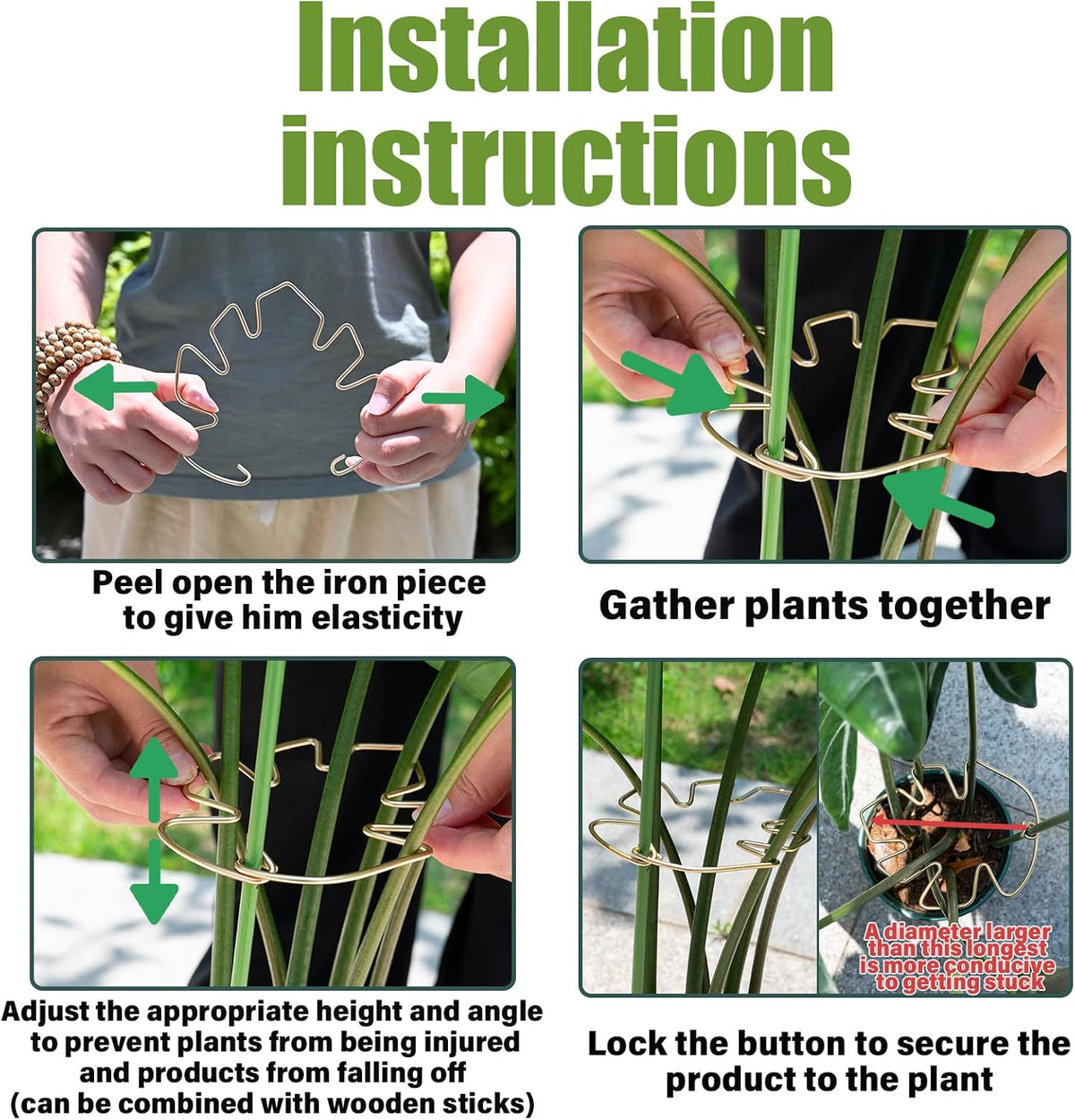 Installation instructions

Peel open the iron piece to give him elasticity

Gather plants together

Adjust the appropriate height and angle to prevent plants from being injured and products from falling off (can be combined with wooden sticks)

A diameter larger than this longest is more conducive to getting stuck

Lock the button to secure the product to the plant