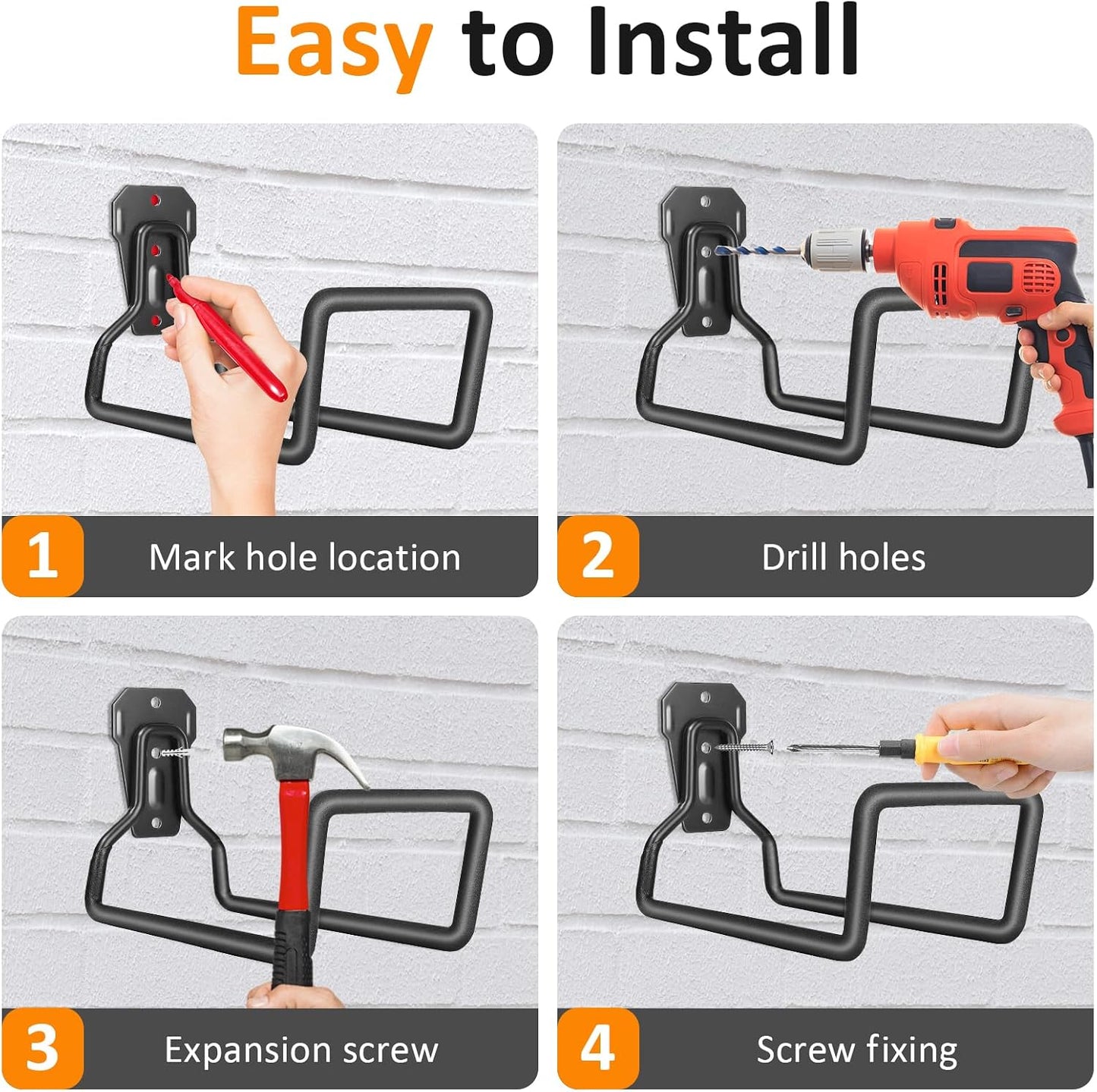 Easy to Install

1 Mark hole location

2 Drill holes

3 Expansion screw

4 Screw fixing